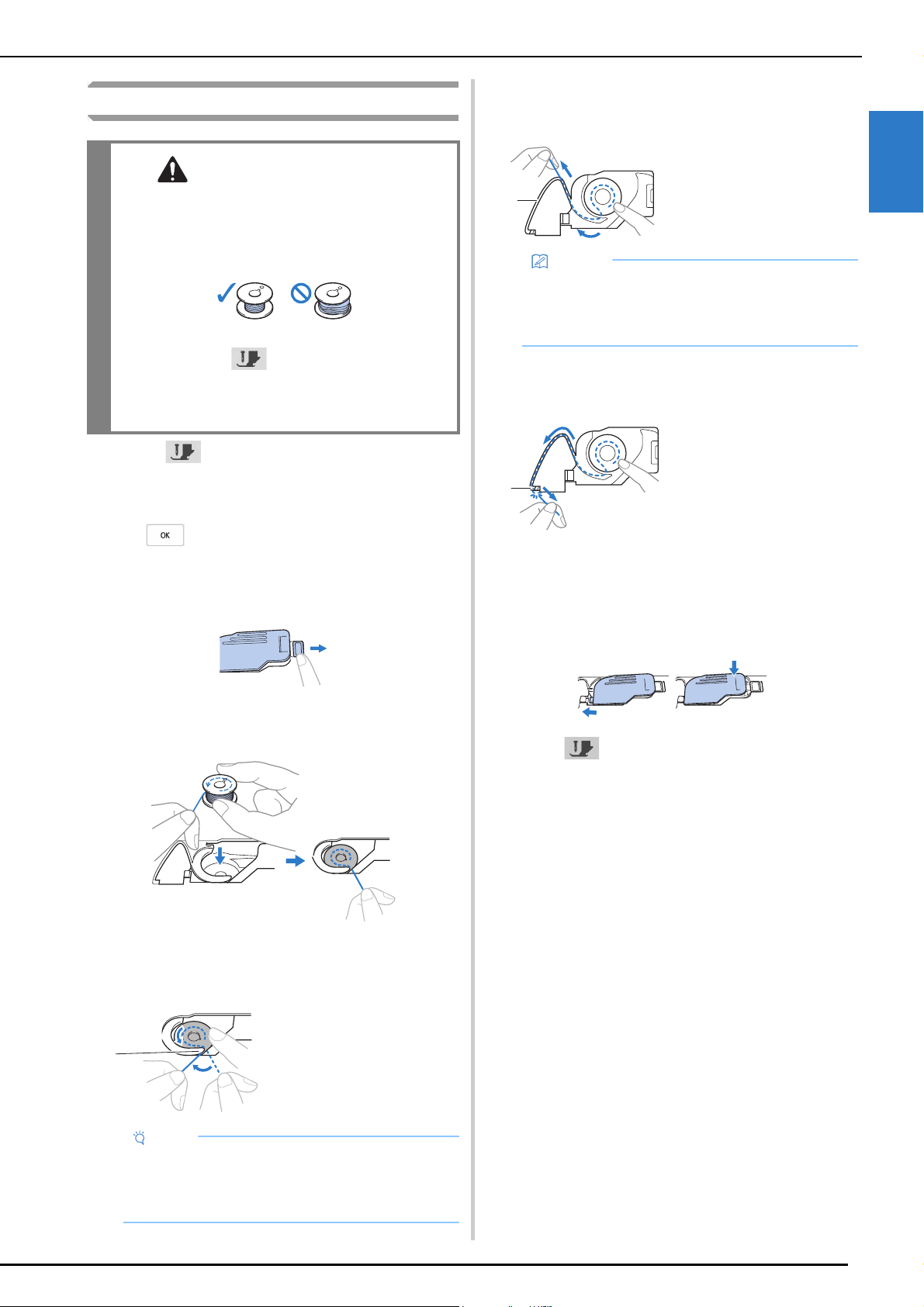 OK