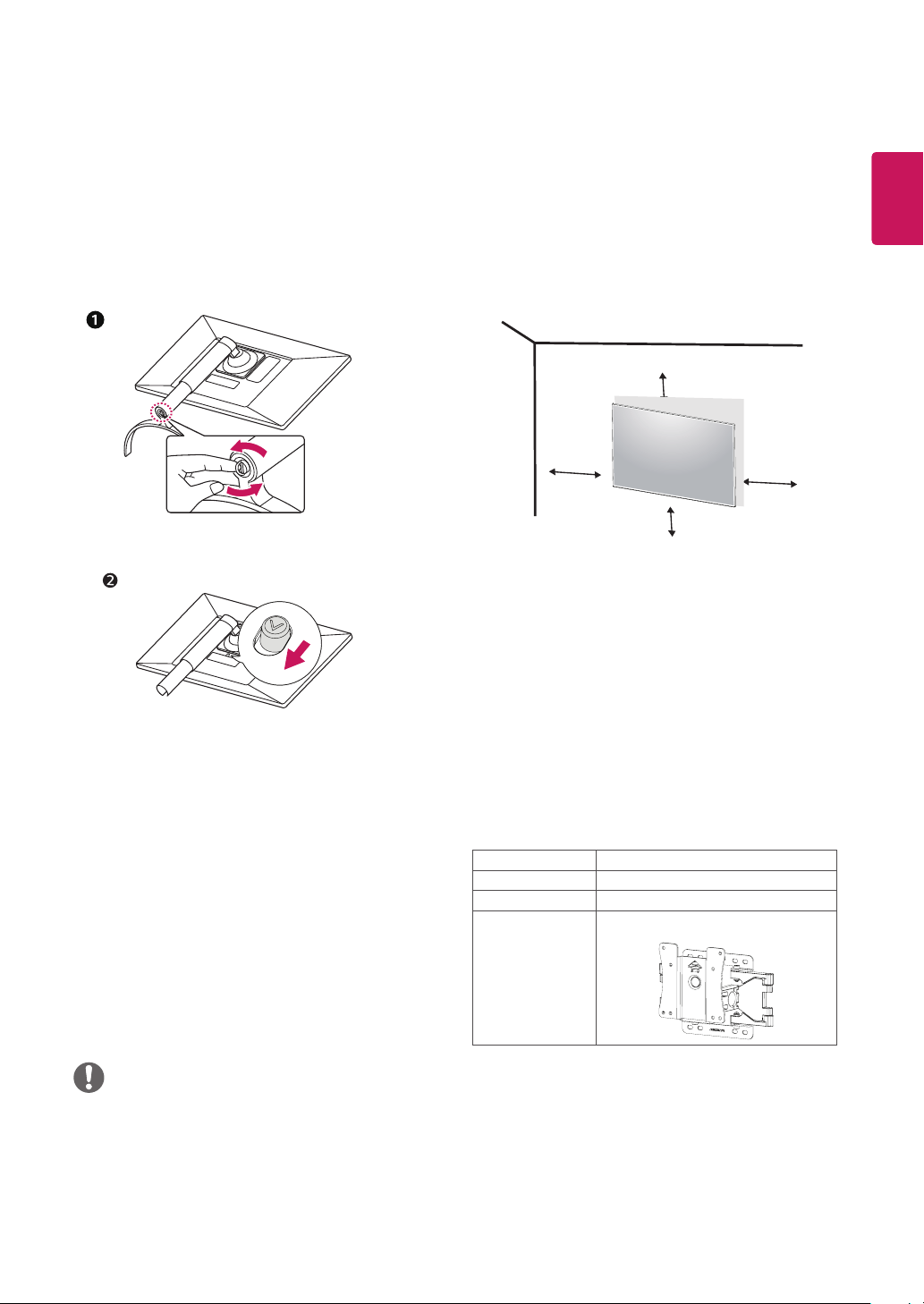 ❶

❷