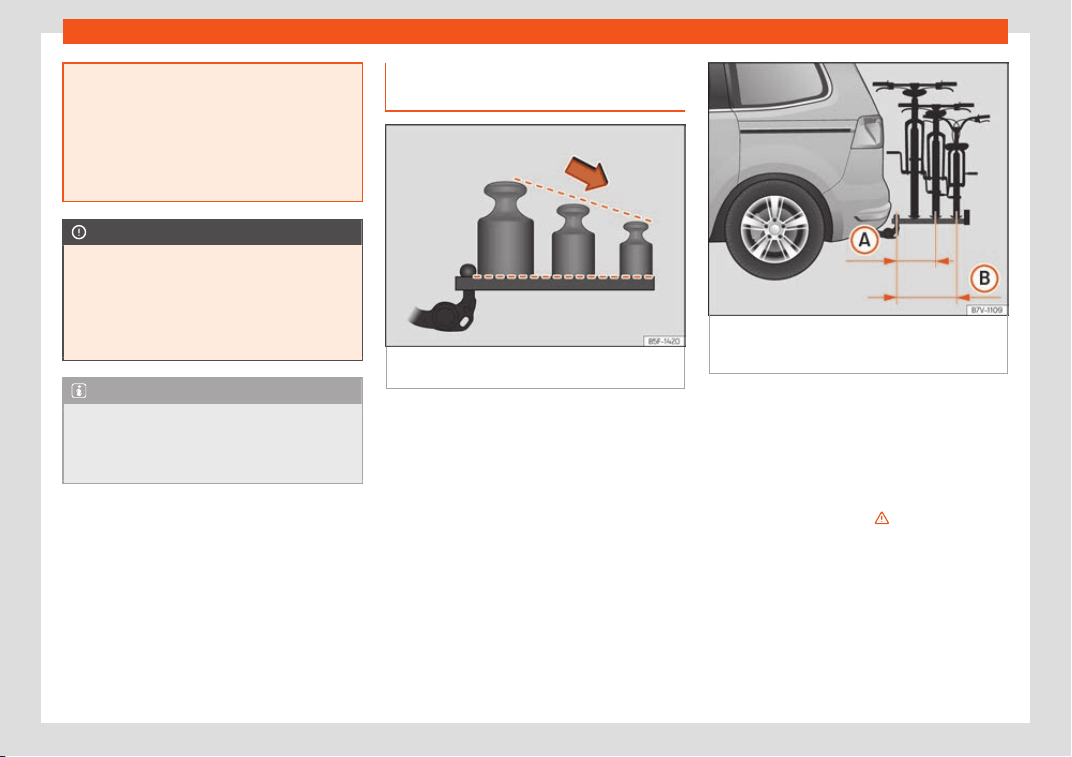 B5F-1420

A

B

B7V-1109