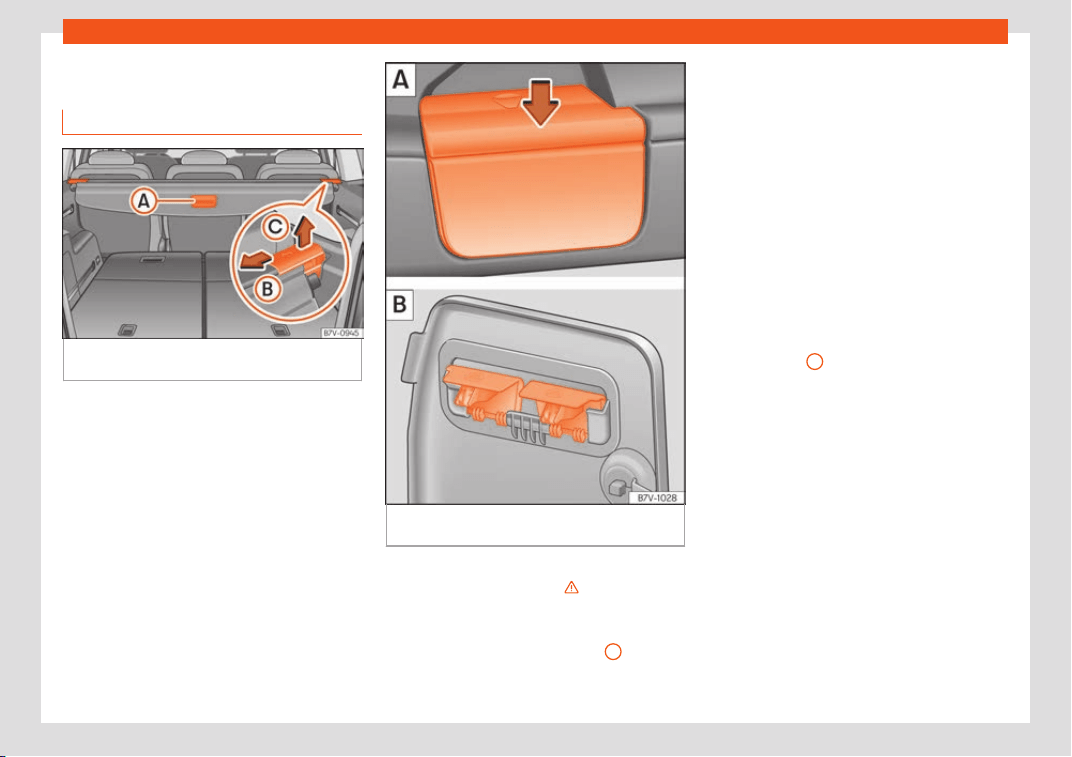 A

C

B

B7V-0945

A

B

B7V-1028