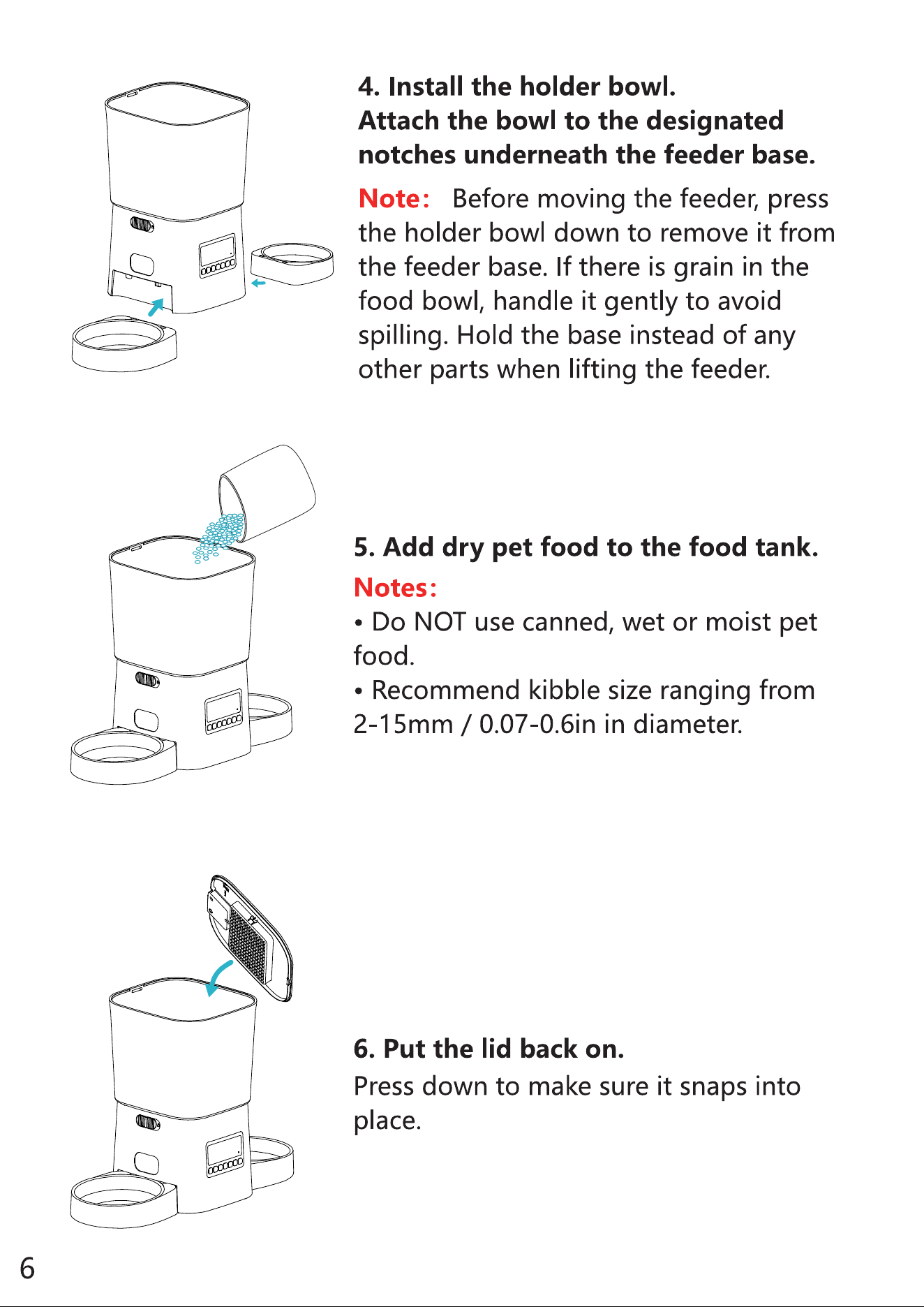 4. Install the holder bowl.
Attach the bowl to the designated notches underneath the feeder base.

Note: Before moving the feeder, press the holder bowl down to remove it from the feeder base. If there is grain in the food bowl, handle it gently to avoid spilling. Hold the base instead of any other parts when lifting the feeder.

5. Add dry pet food to the food tank.

Notes:
• Do NOT use canned, wet or moist pet food.
• Recommend kibble size ranging from 2-15mm / 0.07-0.6in in diameter.

6. Put the lid back on.
Press down to make sure it snaps into place.

6