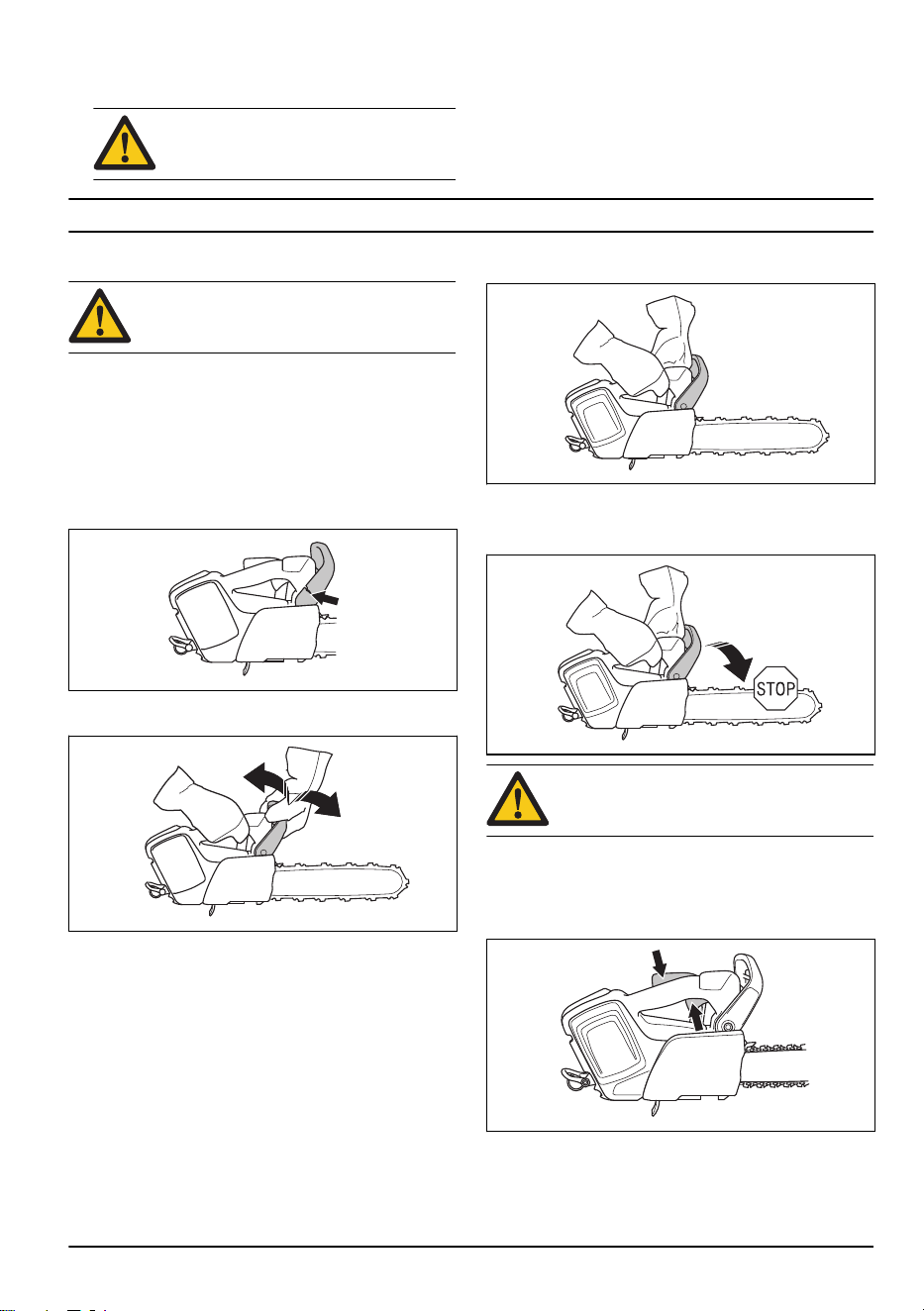 STOP