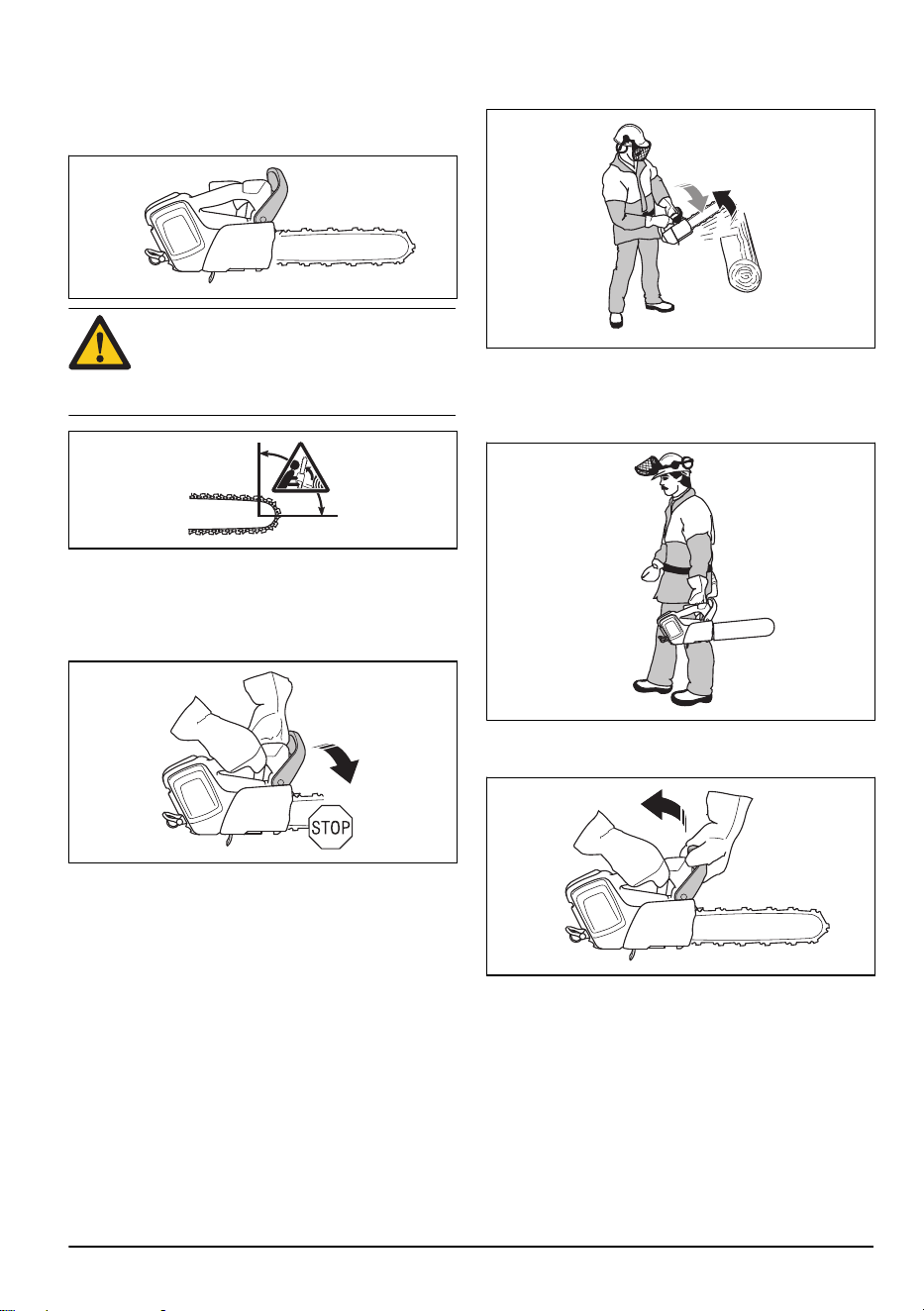 STOP