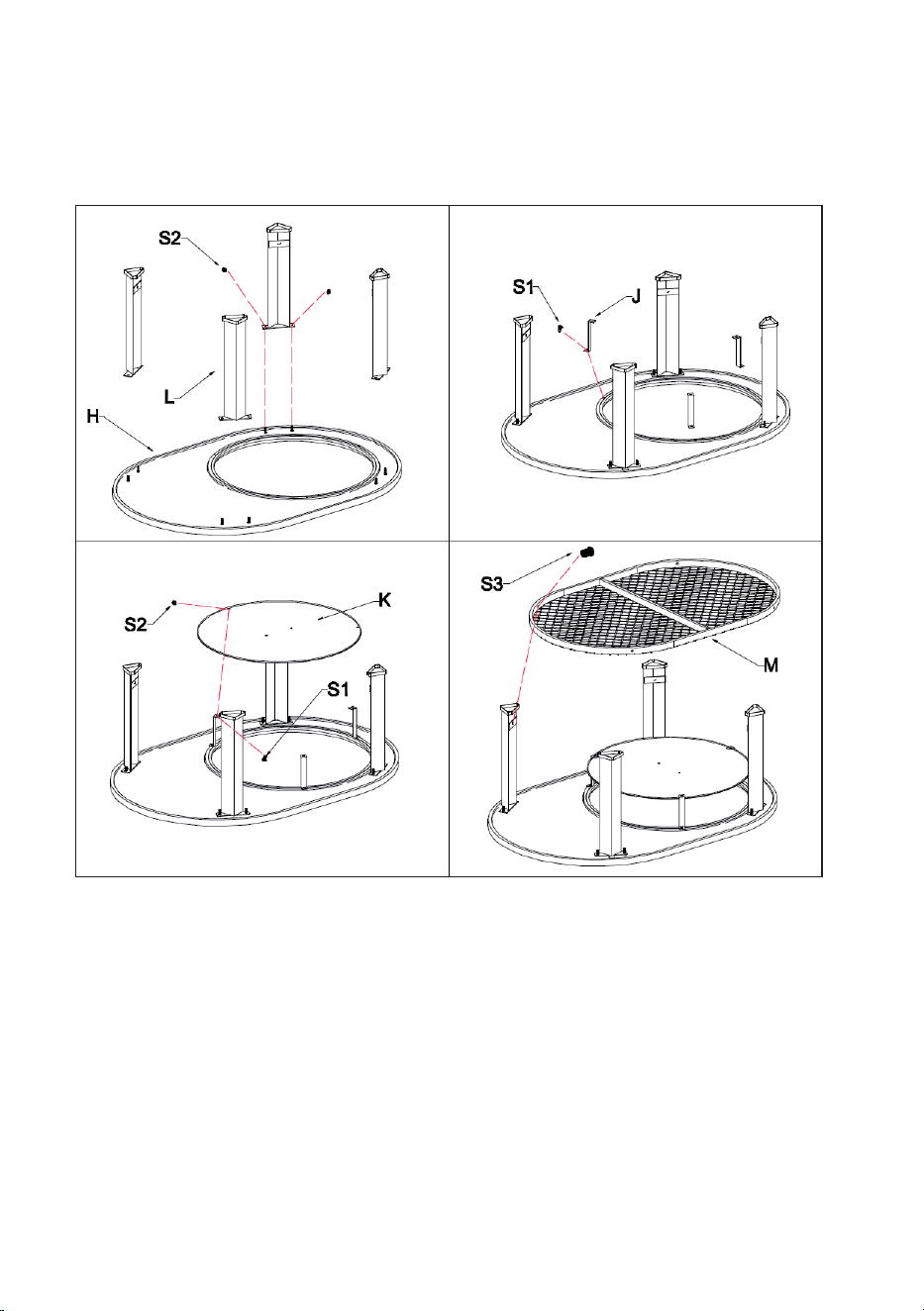 S2
L
H

S1
J

S2
K
S1

S3
M