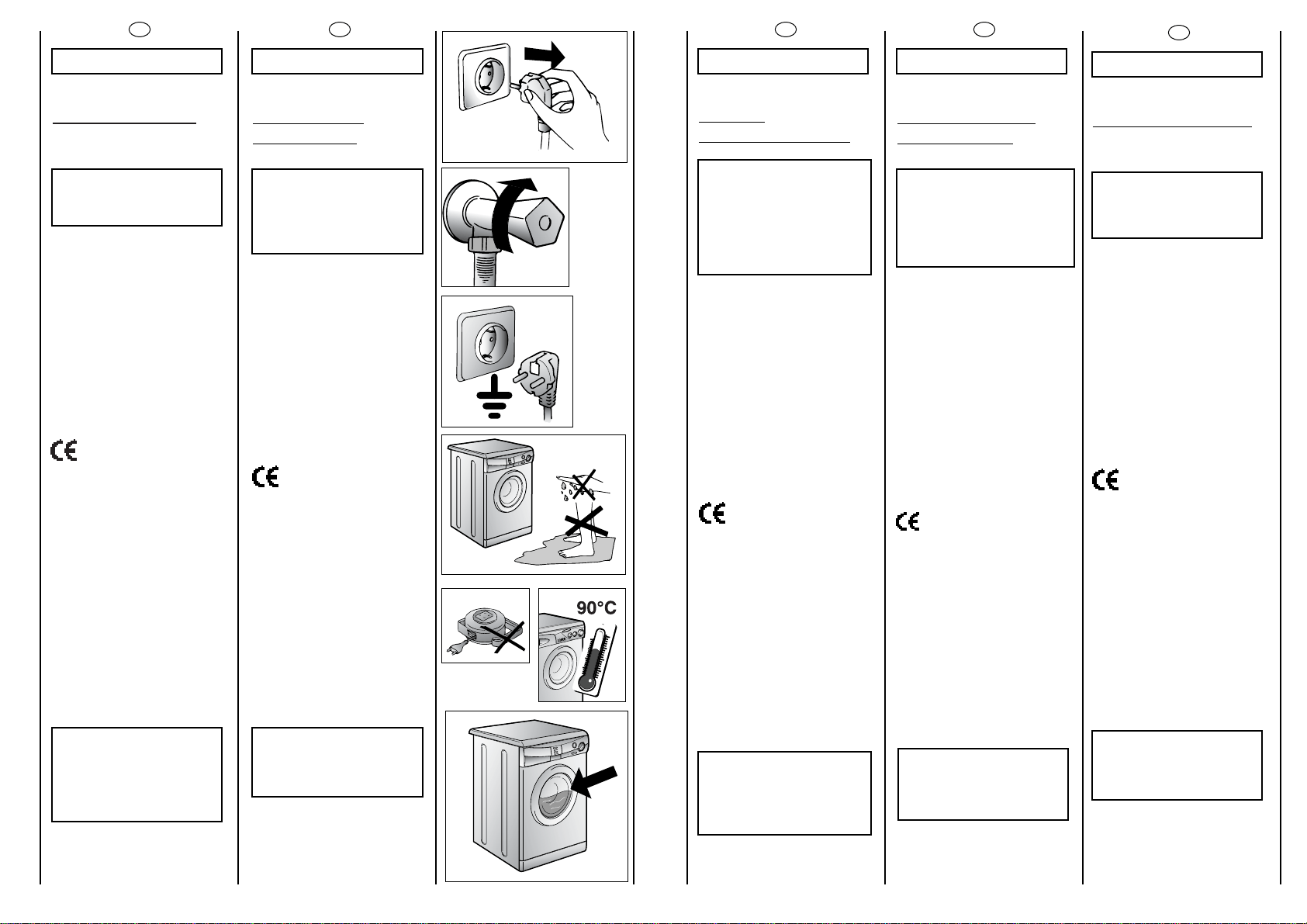 90°C