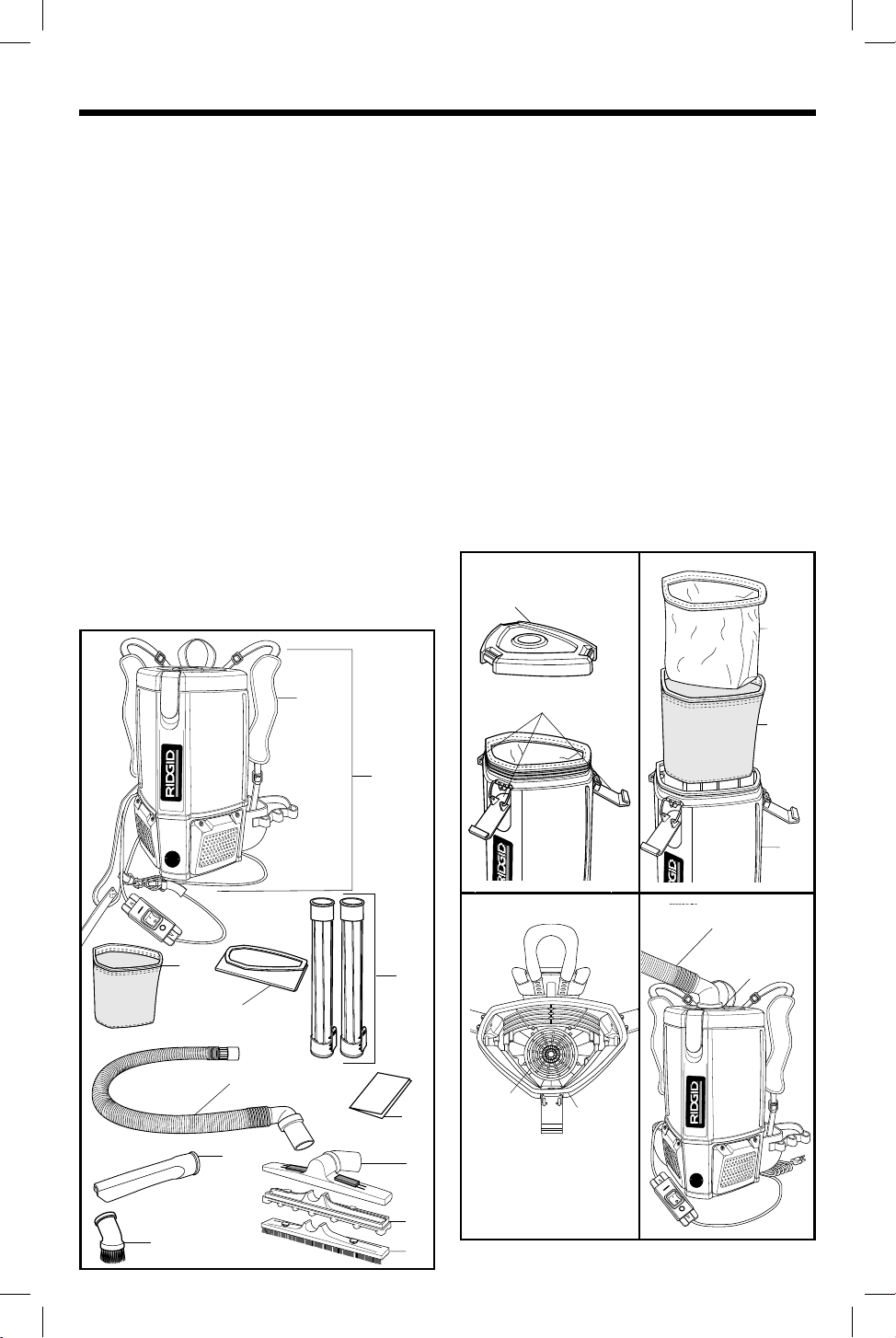 RIDGID

RIDGID

RIDGID

RIDGID