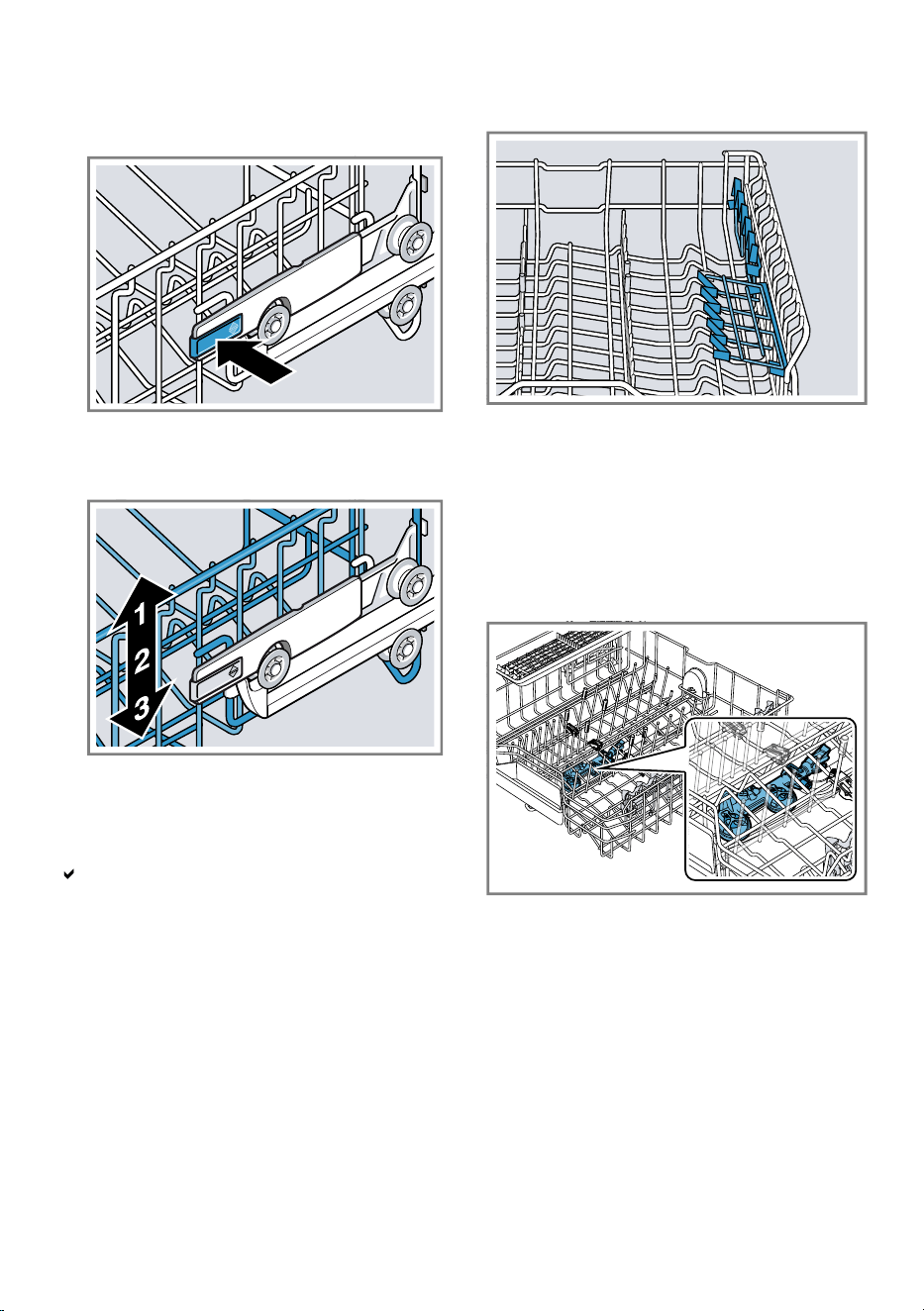 1
2
3