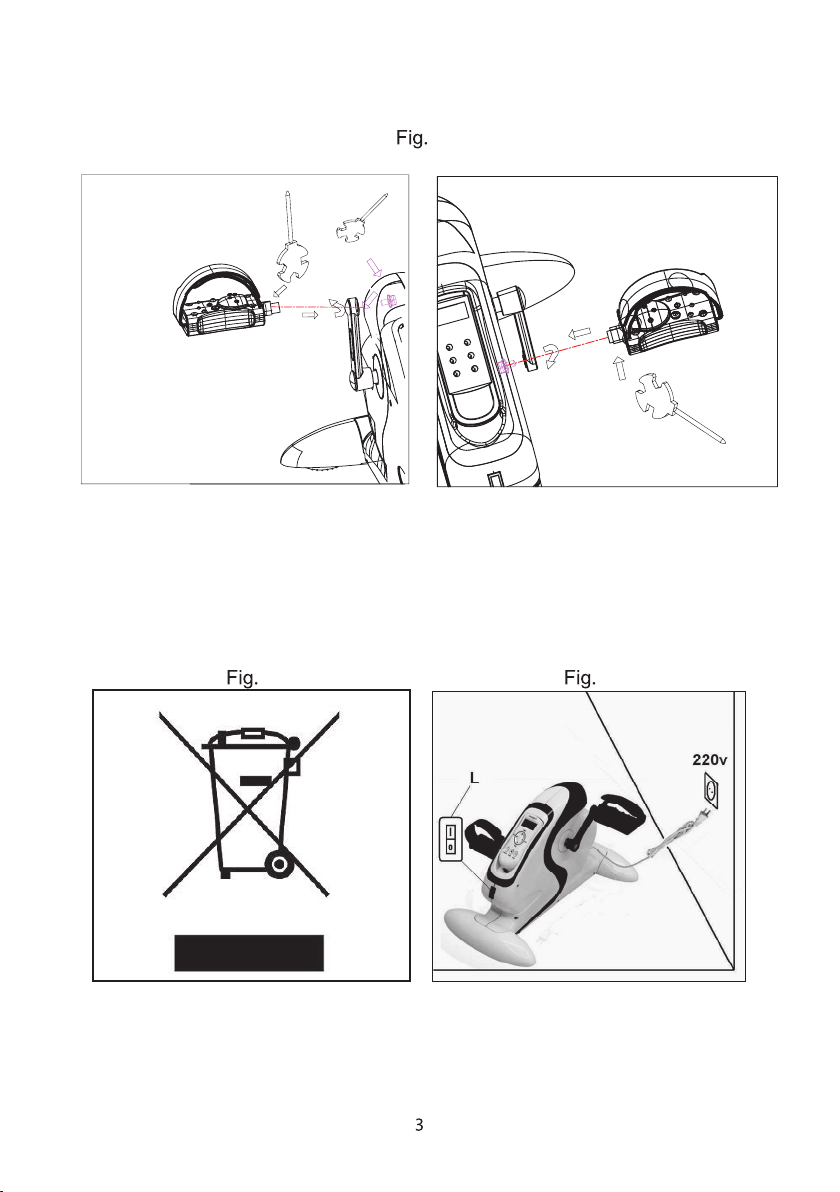 Fig.

Fig.

Fig.

L

220v

3