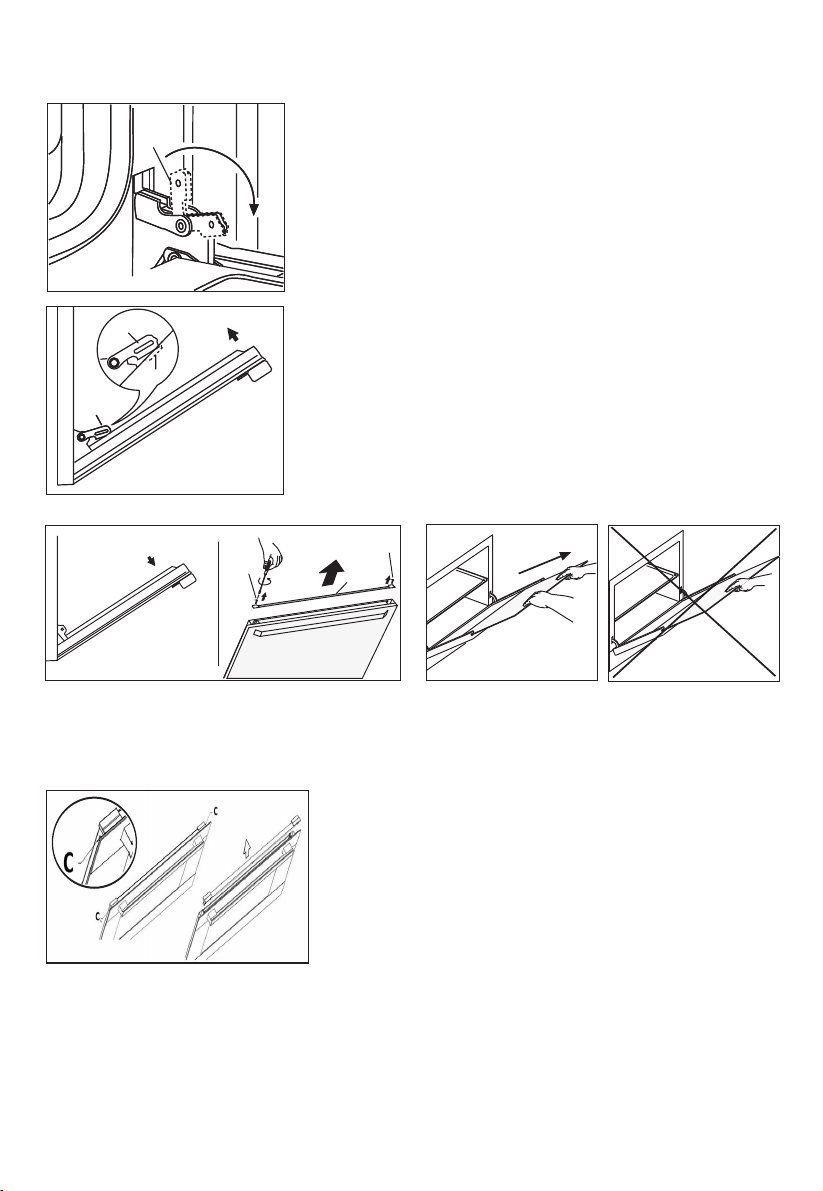 C

C

C