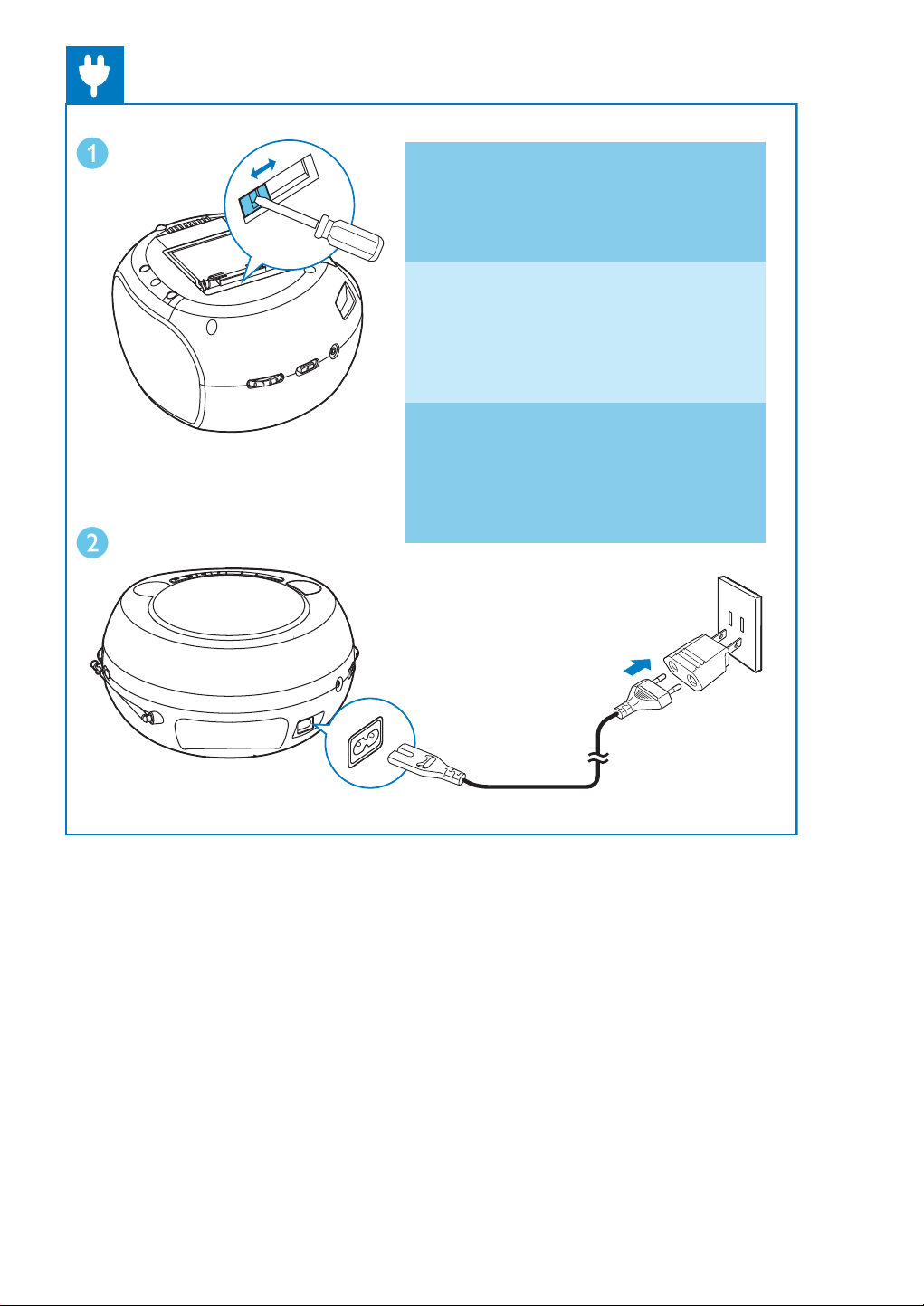 1

2