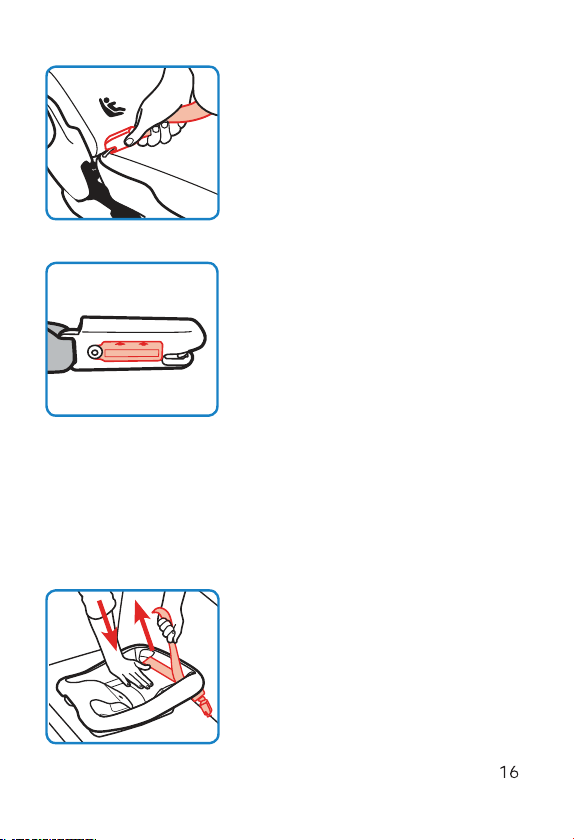 16