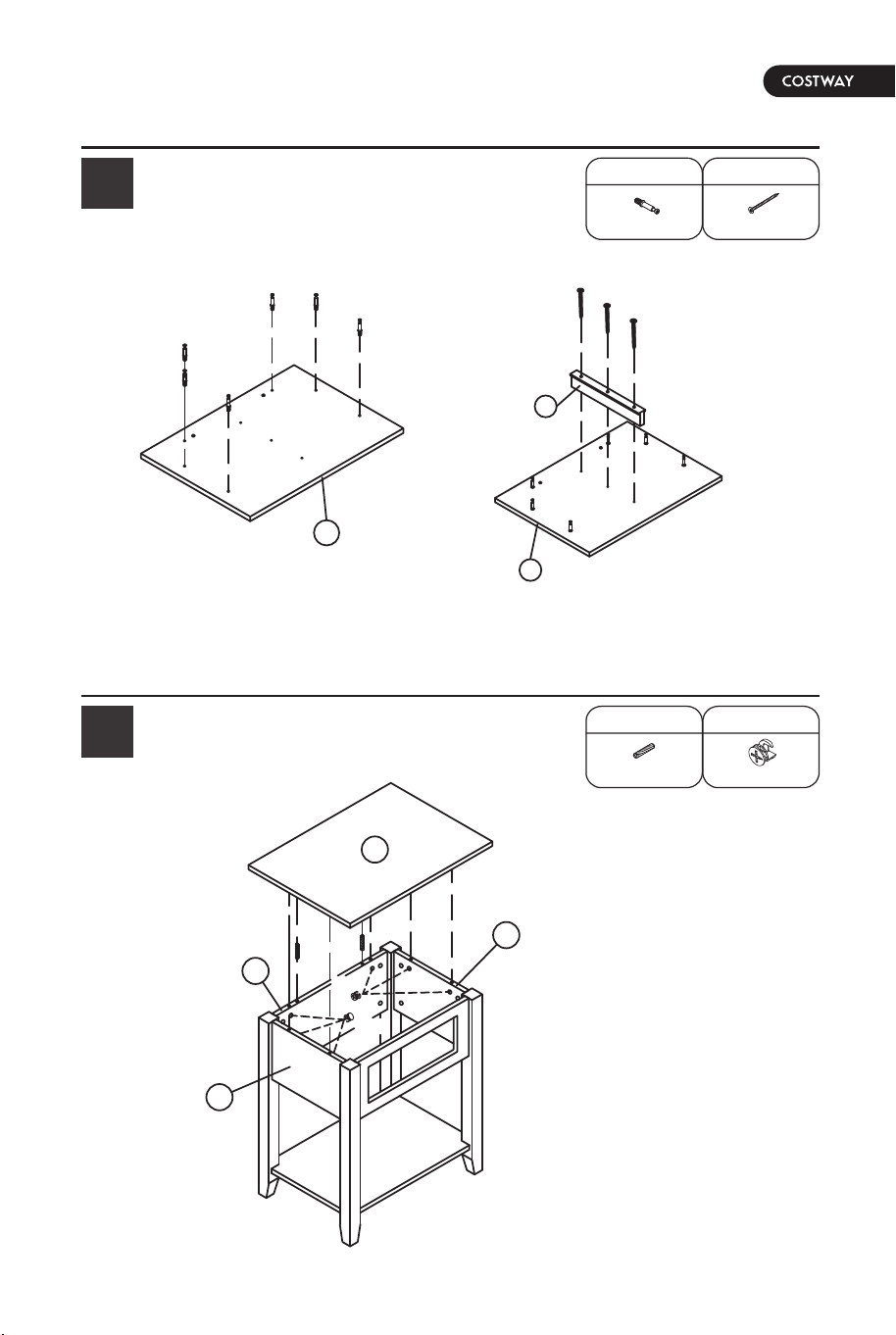 COSTWAY