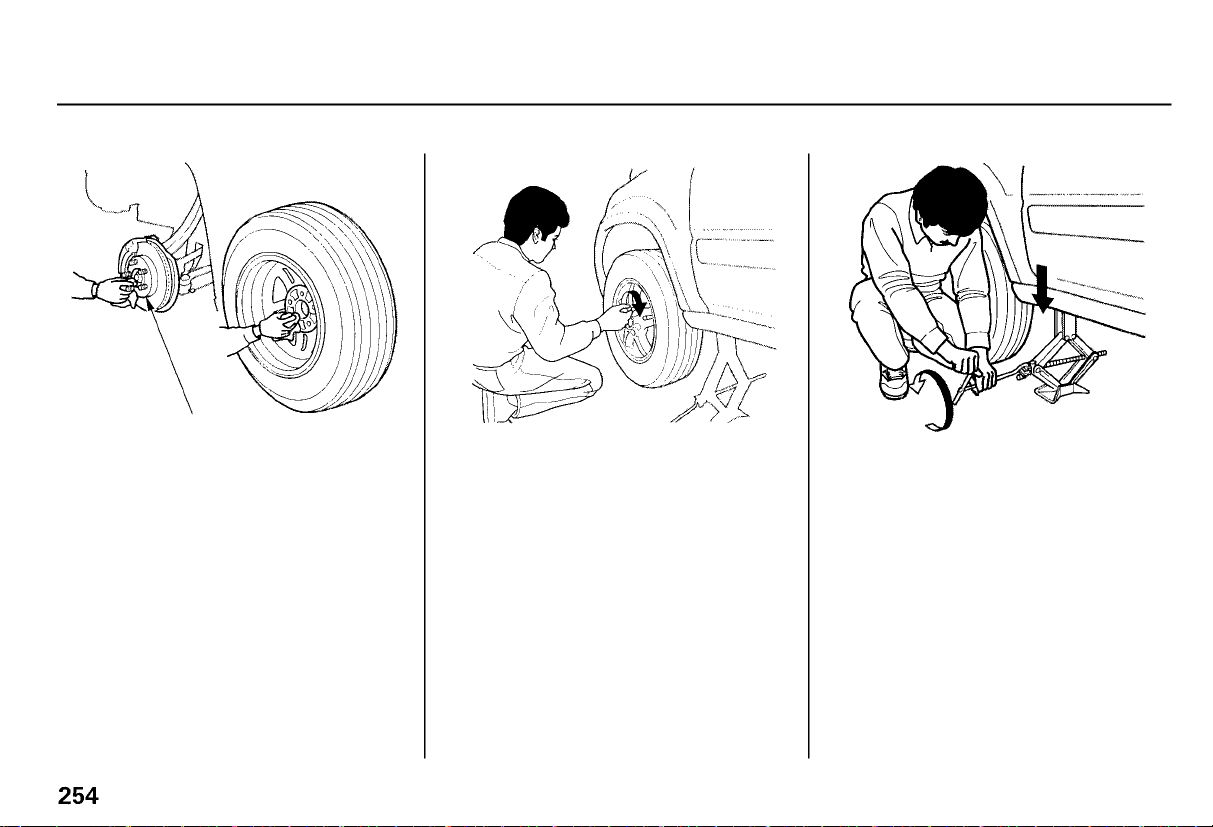 254