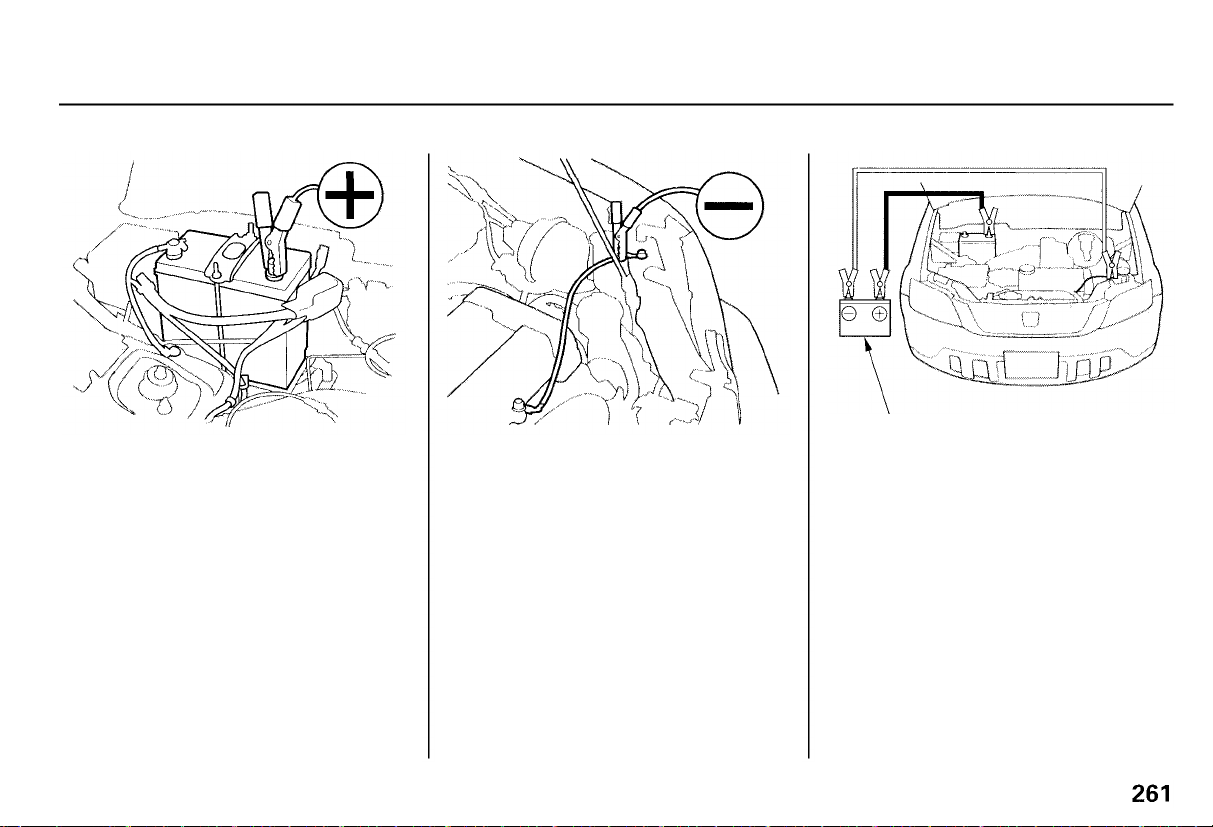 261