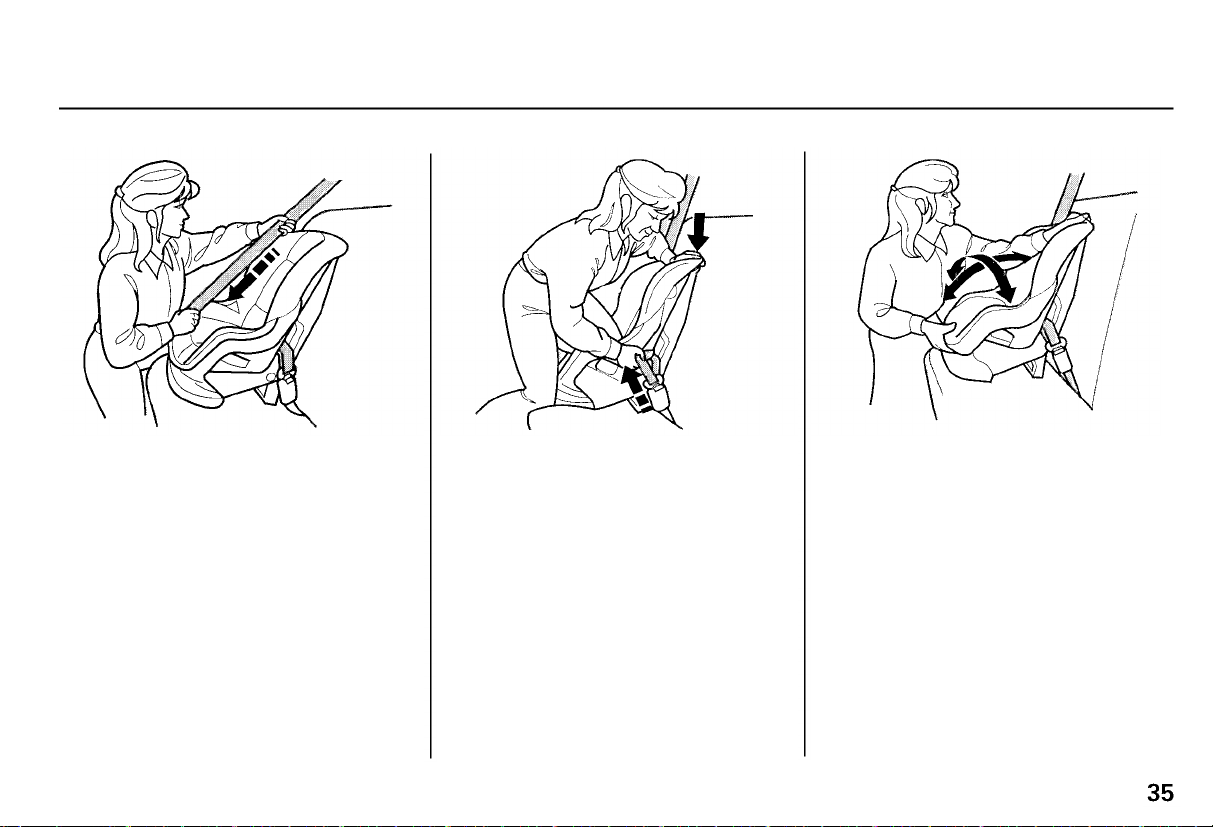 35