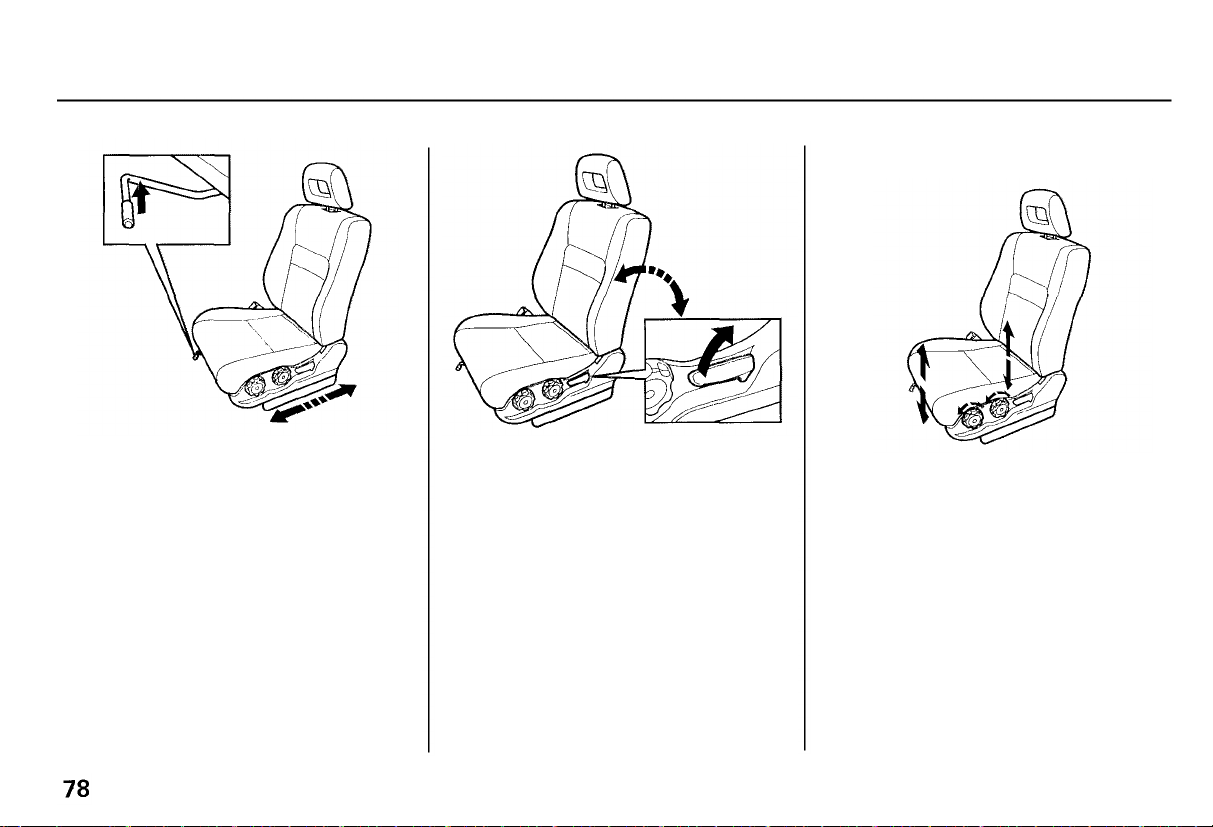 78