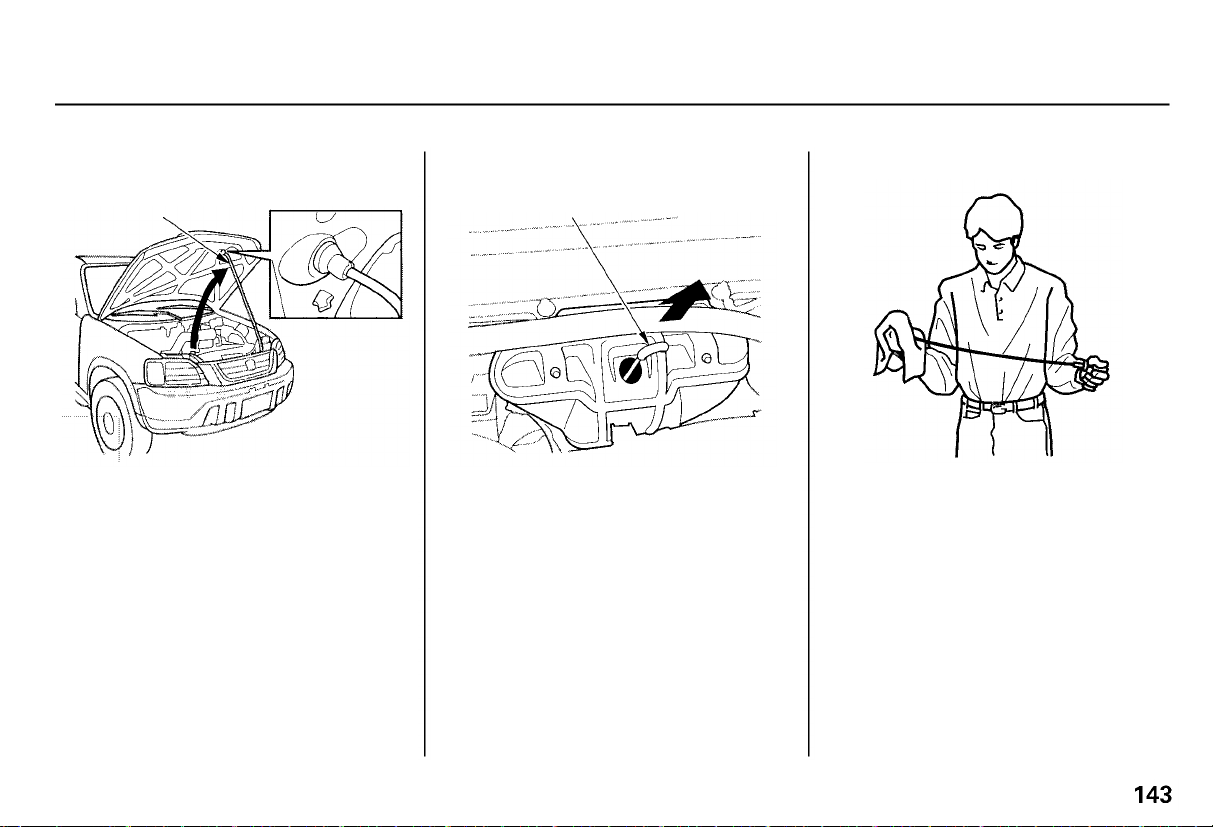 143