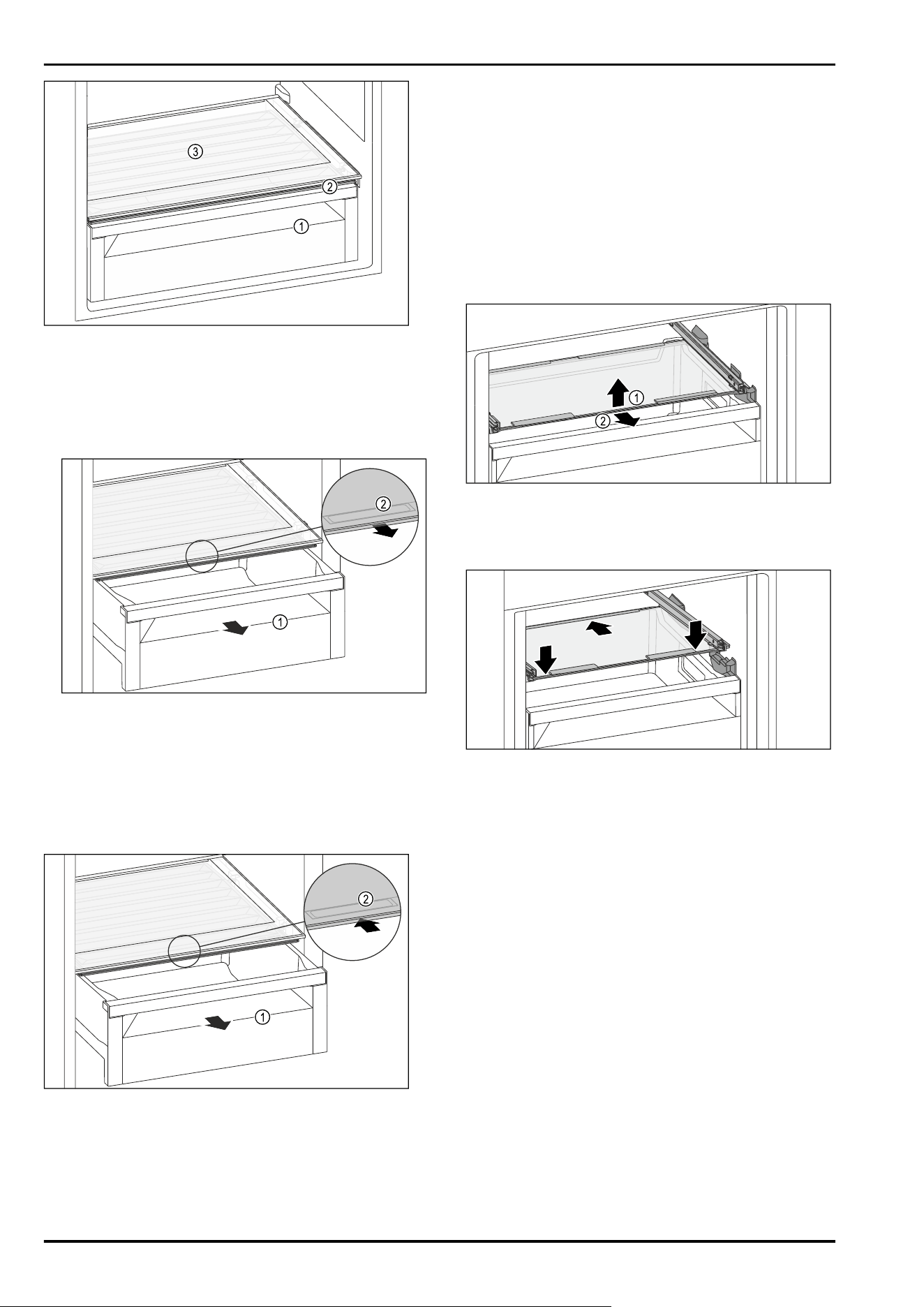 3
2
1

2
1

2
1

1
2