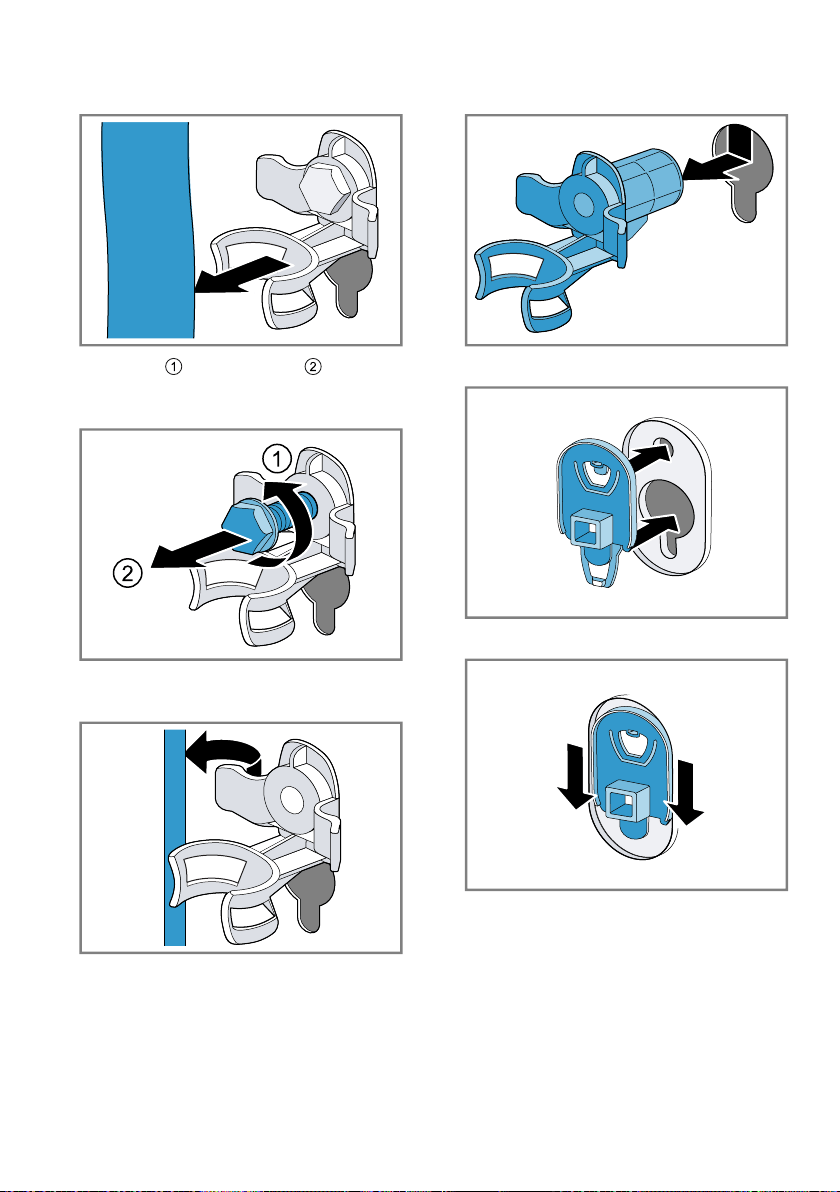 ①　②

①

②