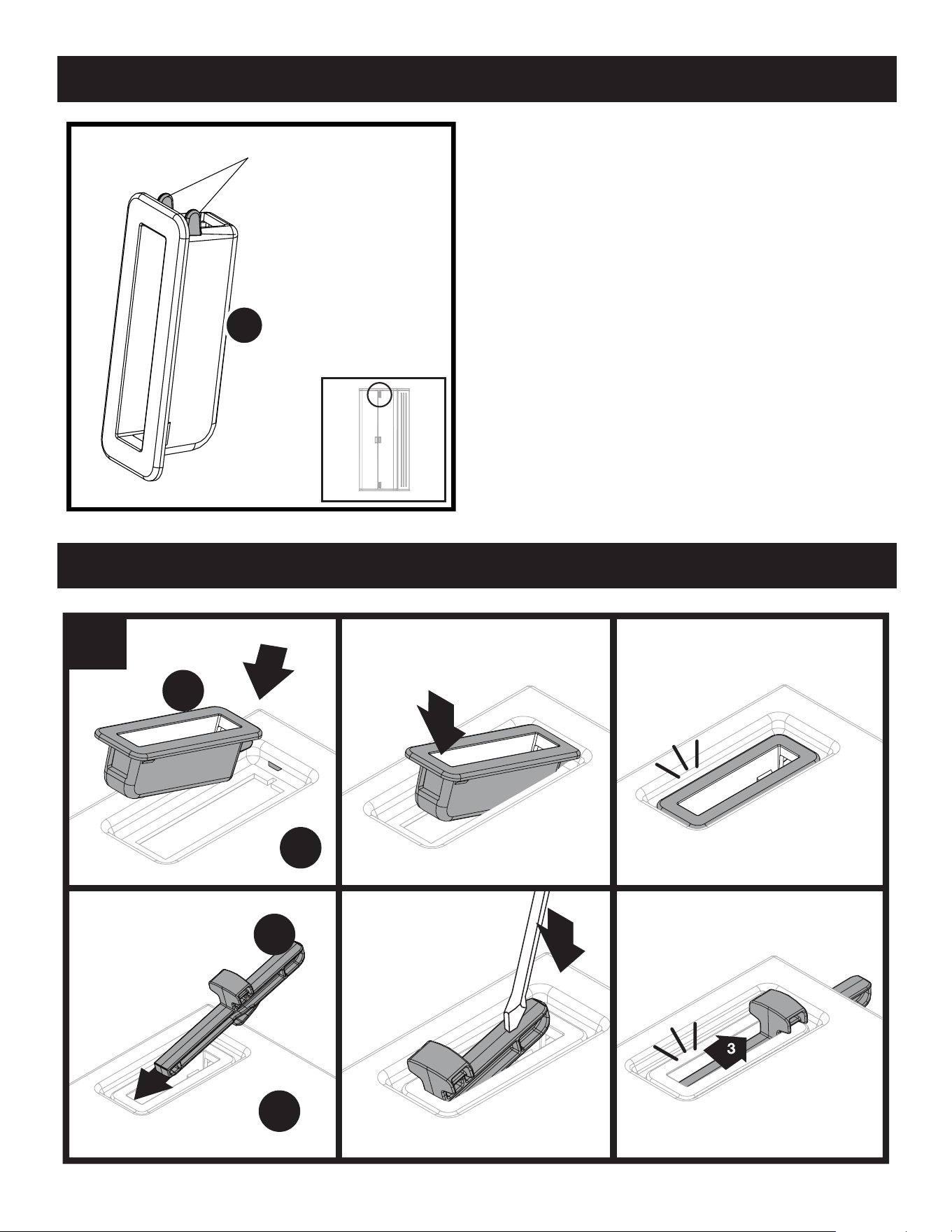 3