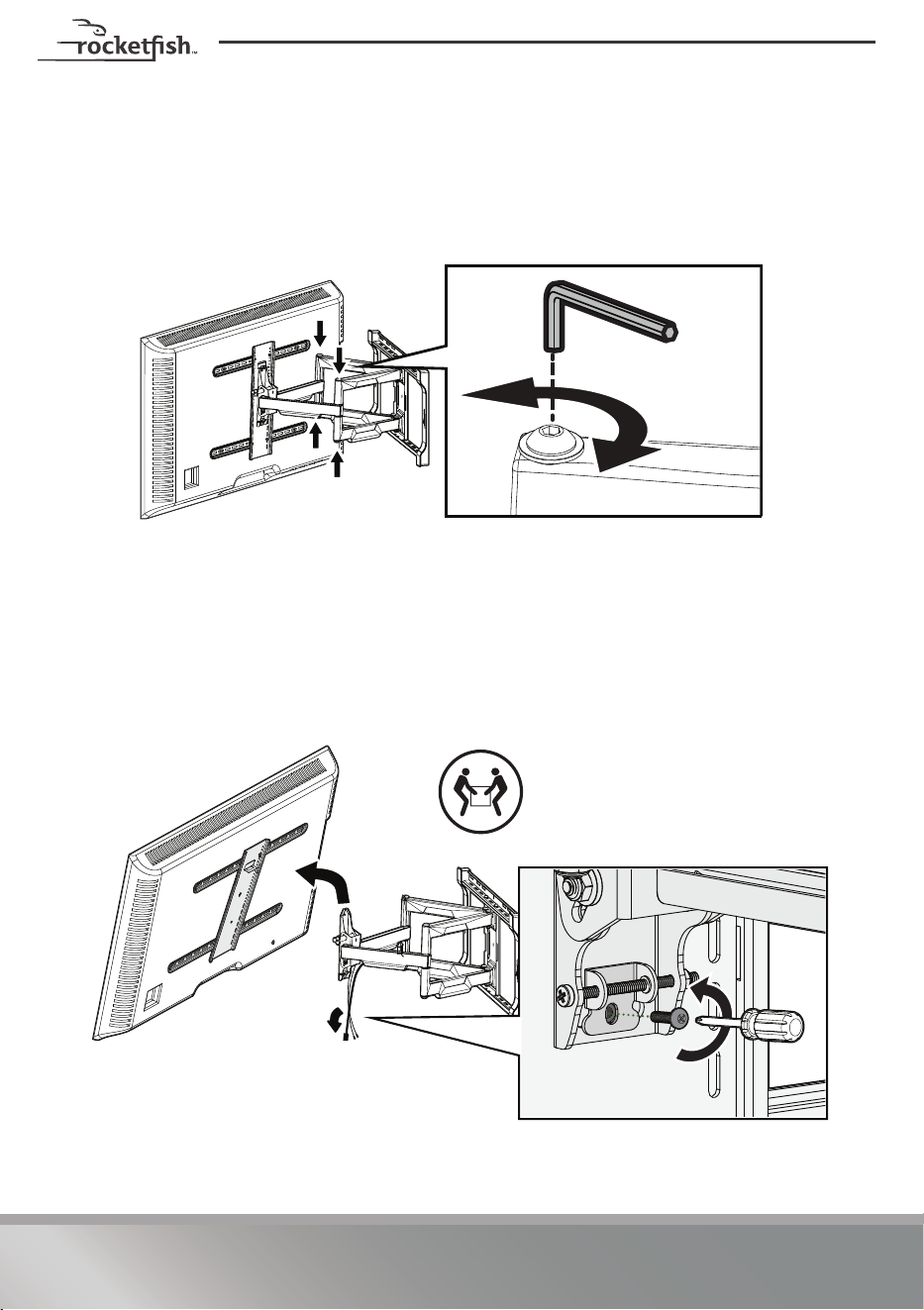 rocketfish™