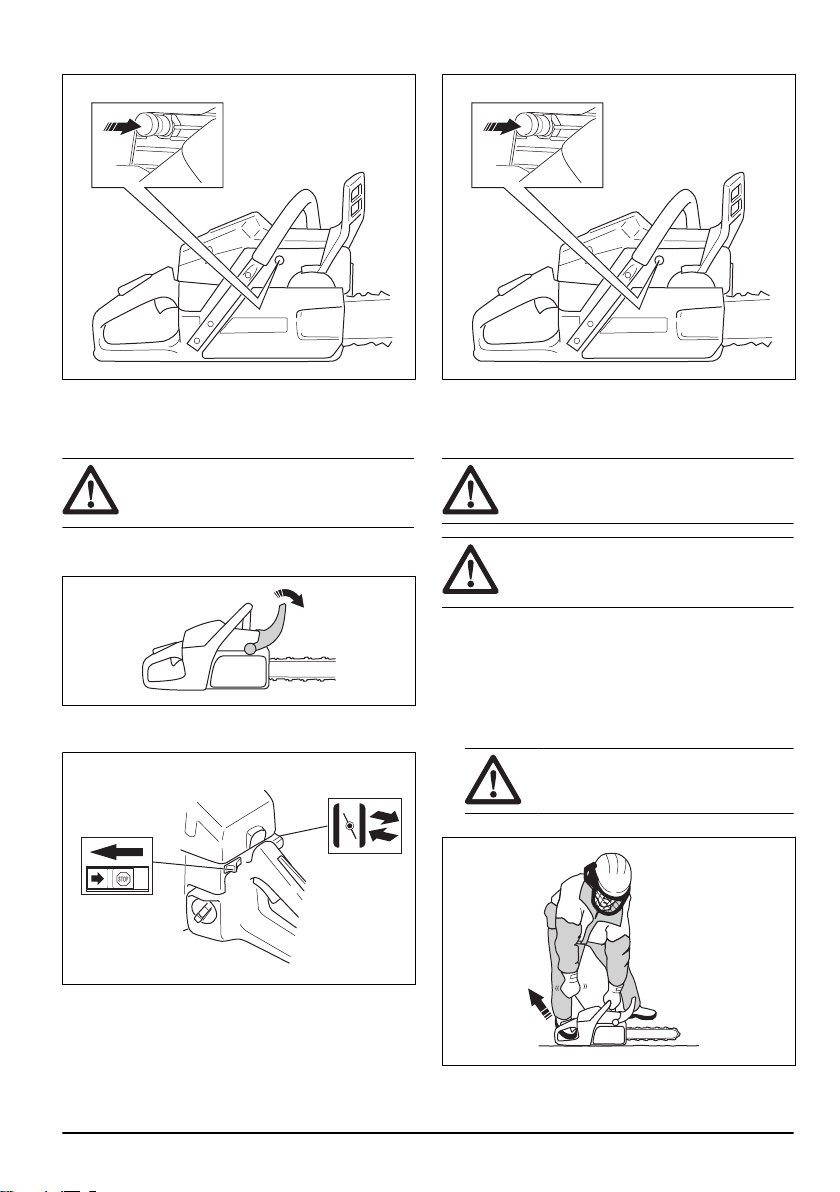 STOP