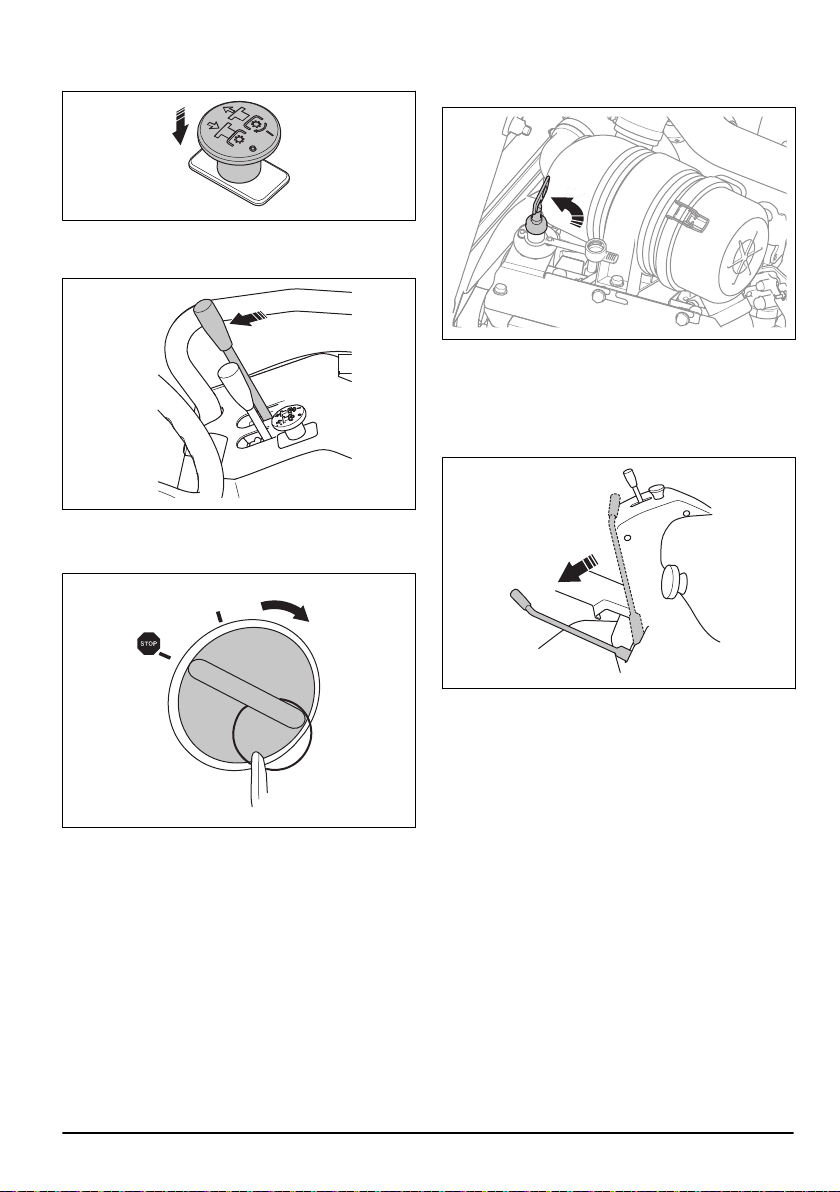 STOP