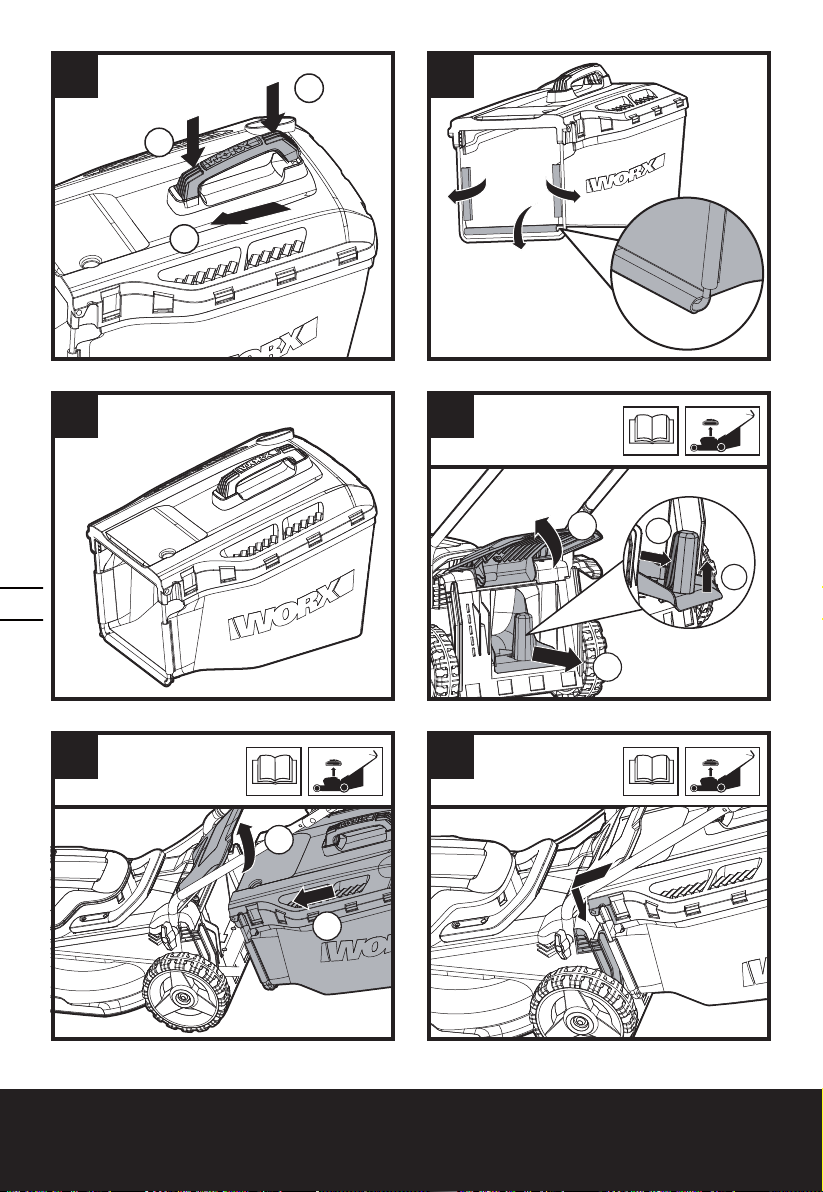 WORX

WORX

WORX

WORX

WORX