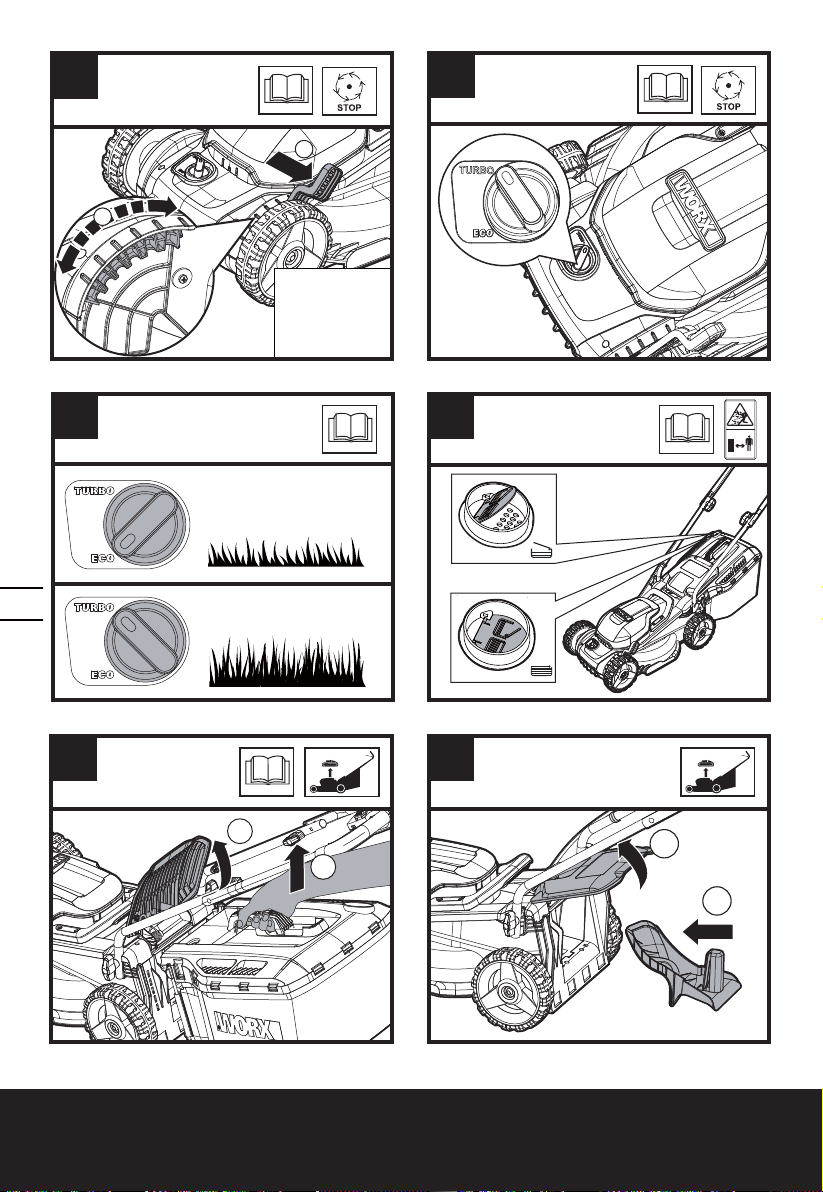 STOP

STOP

TURBO

ECO

WORX

TURBO

ECO

TURBO

ECO

WORX