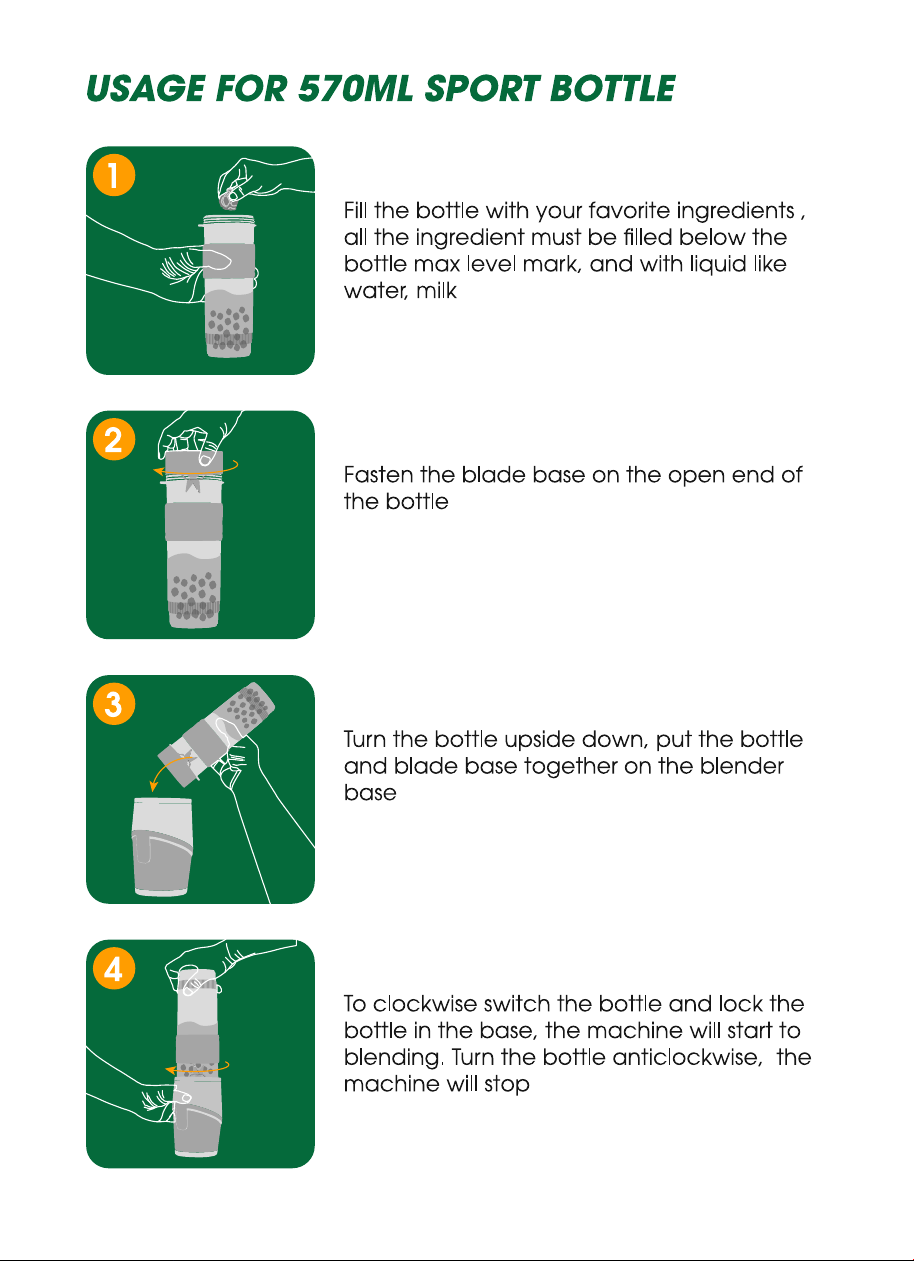 USAGE FOR 570ML SPORT BOTTLE

1

Fill the bottle with your favorite ingredients , all the ingredient must be filled below the bottle max level mark, and with liquid like water, milk

2

Fasten the blade base on the open end of the bottle

3

Turn the bottle upside down, put the bottle and blade base together on the blender base

4

To clockwise switch the bottle and lock the bottle in the base, the machine will start to blending. Turn the bottle anticlockwise, the machine will stop