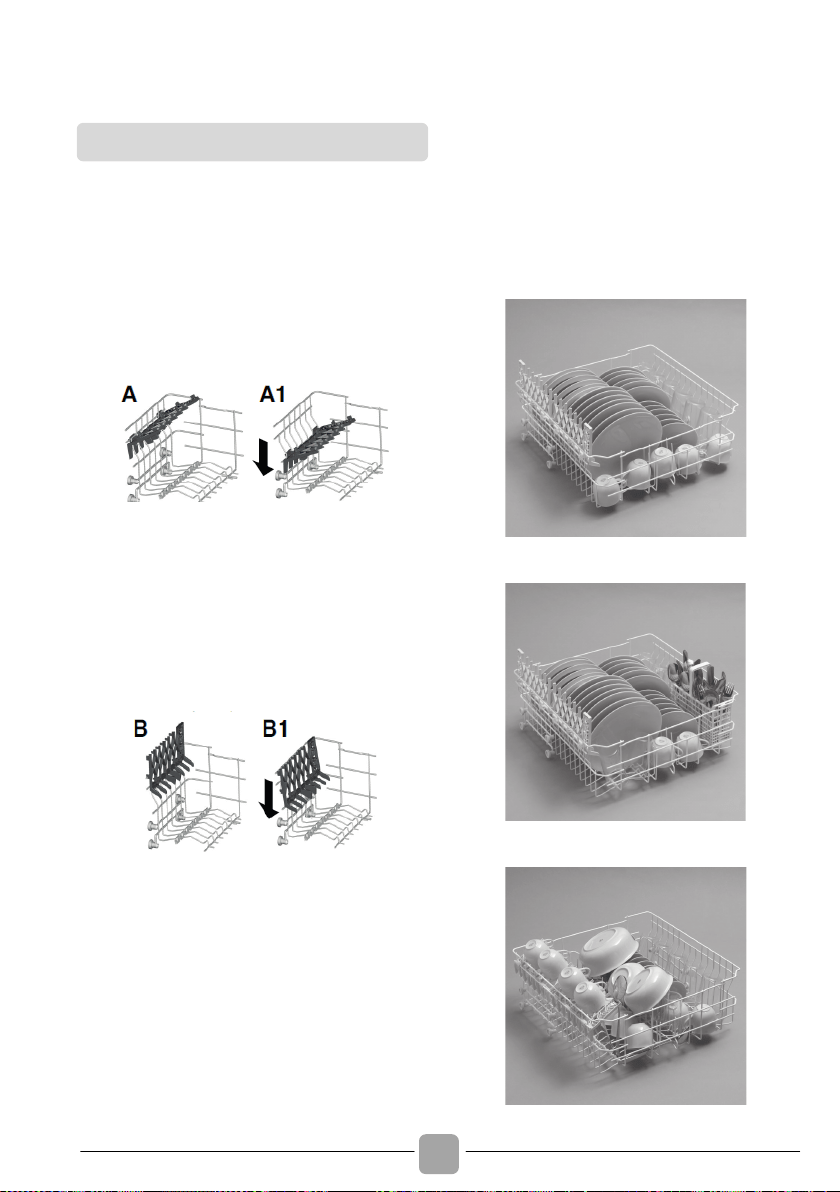 A

A1

B

B1