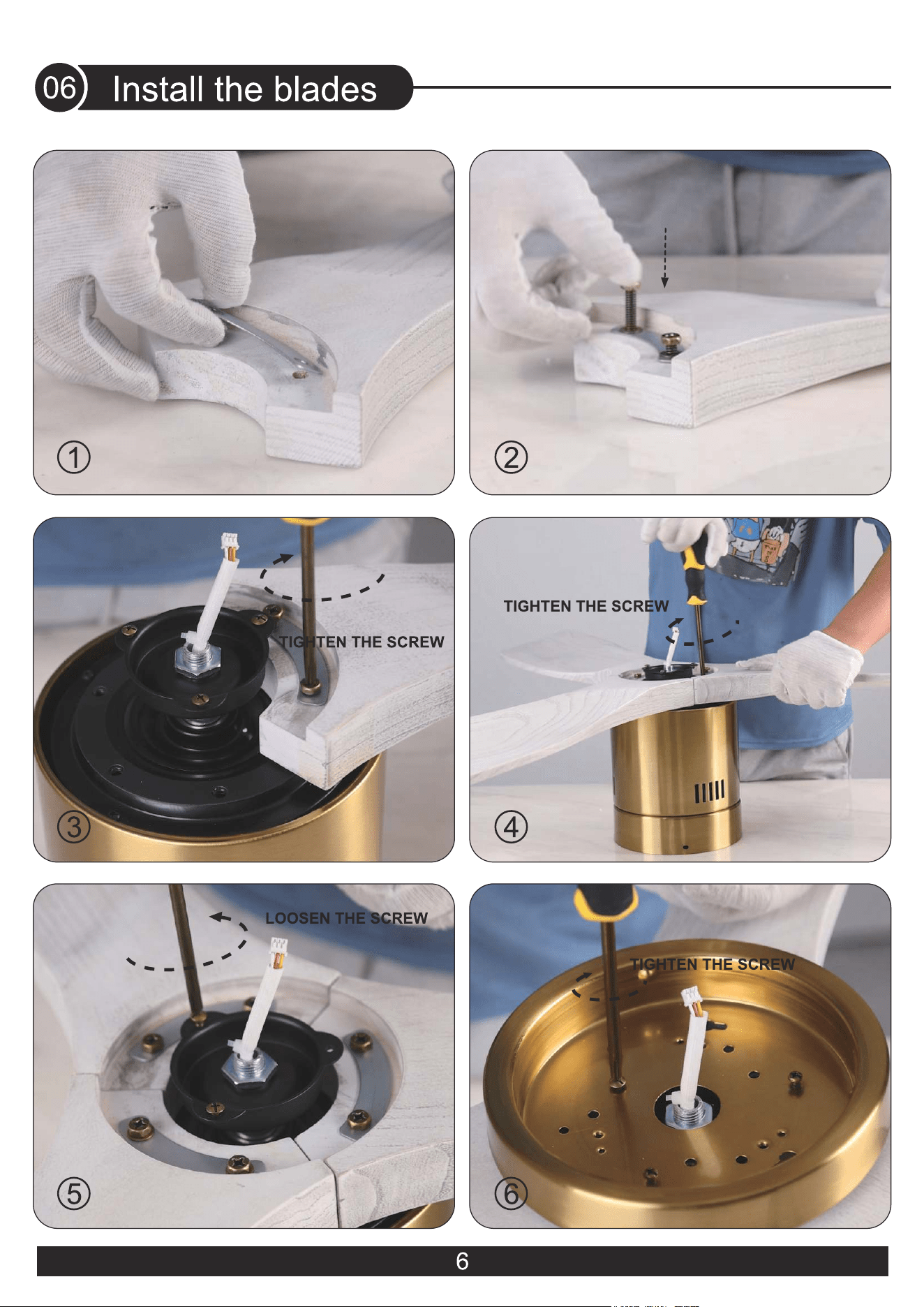 06 Install the blades

①

②

TIGHTEN THE SCREW

③

TIGHTEN THE SCREW

④

LOOSEN THE SCREW

⑤

TIGHTEN THE SCREW

⑥

6