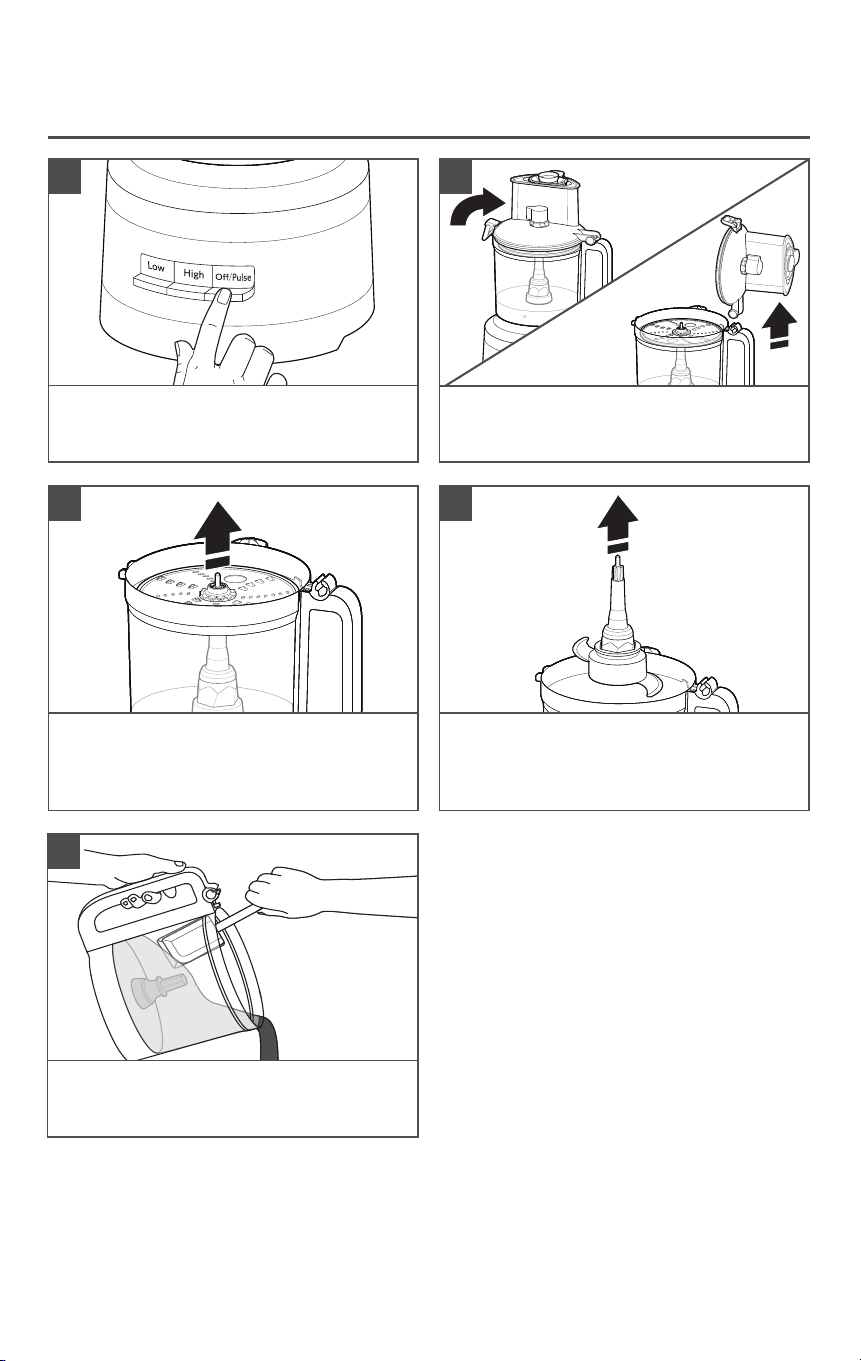 Low High Off/Pulse