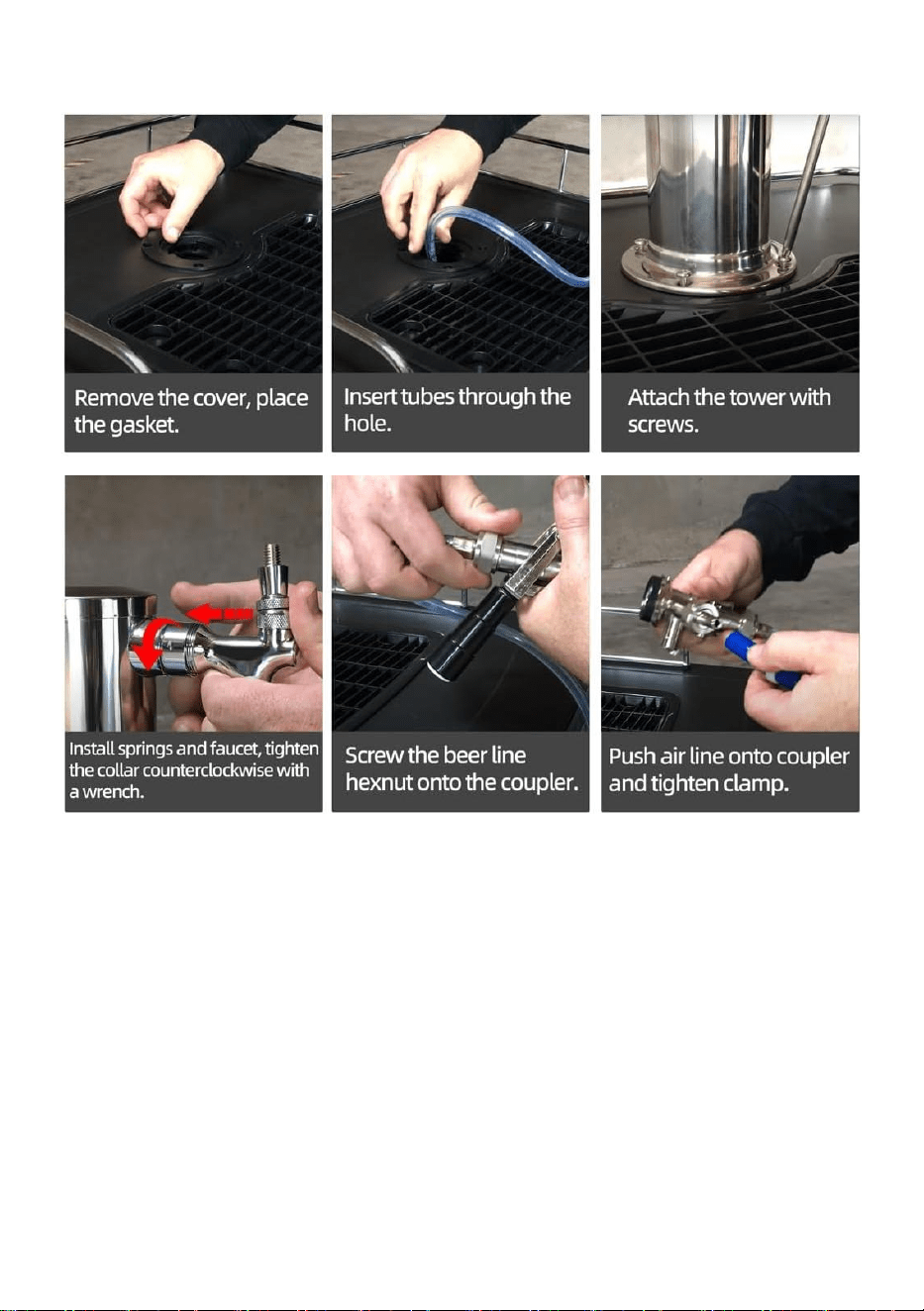 Remove the cover, place the gasket.

Insert tubes through the hole.

Attach the tower with screws.

Install springs and faucet, tighten the collar counterclockwise with a wrench.

Screw the beer line hexnut onto the coupler.

Push air line onto coupler and tighten clamp.