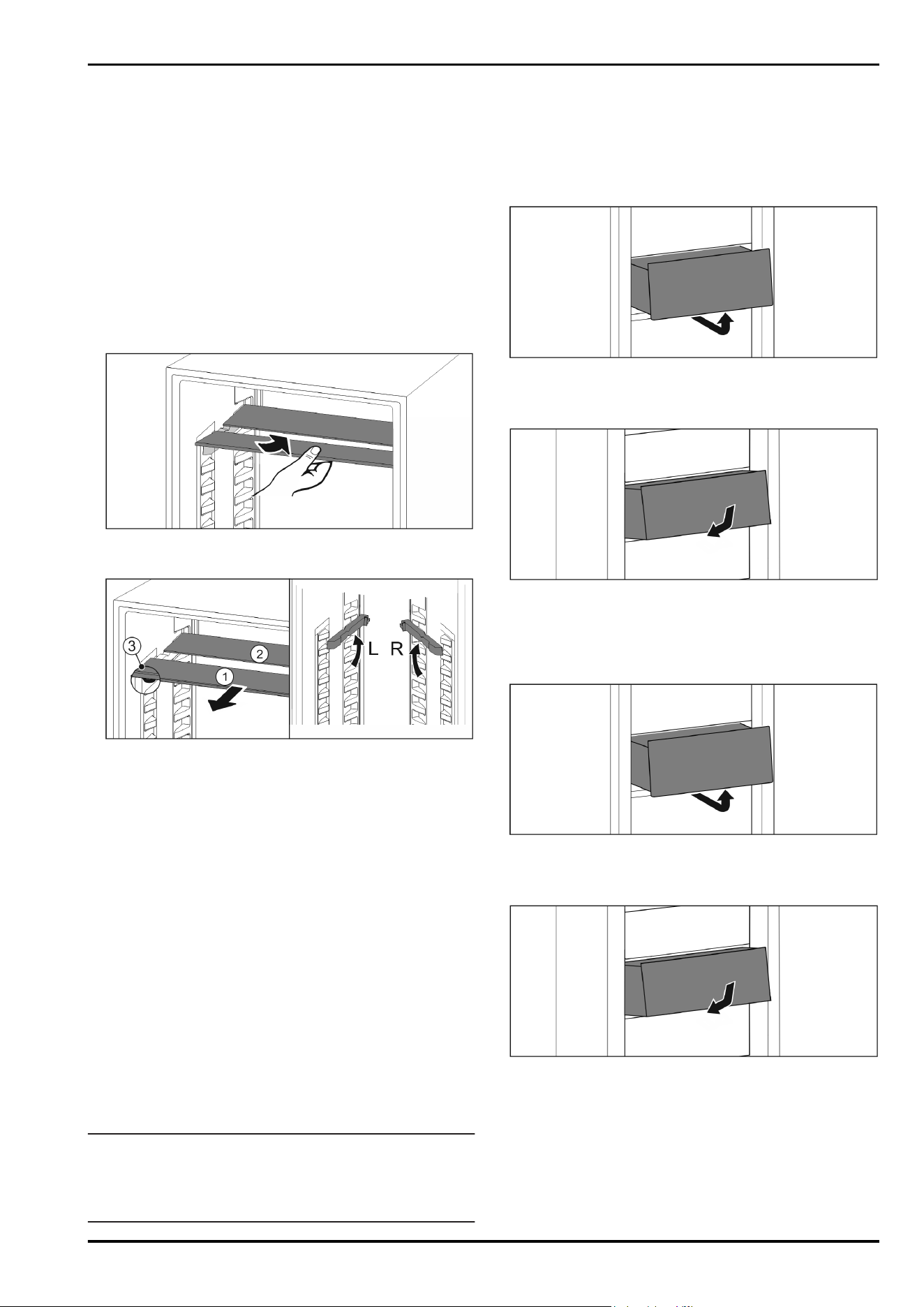 3
2
1
L
R