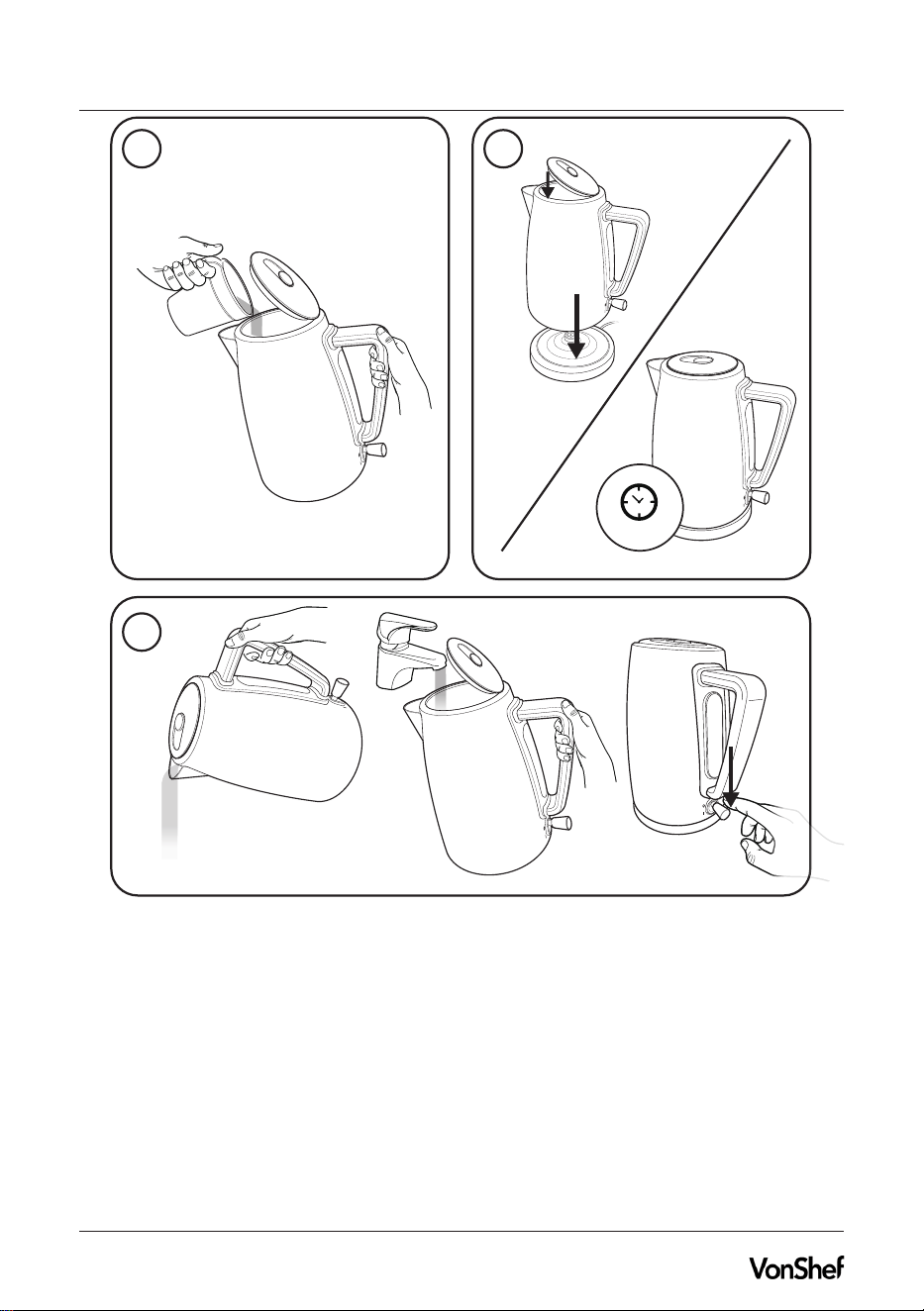 VonShef