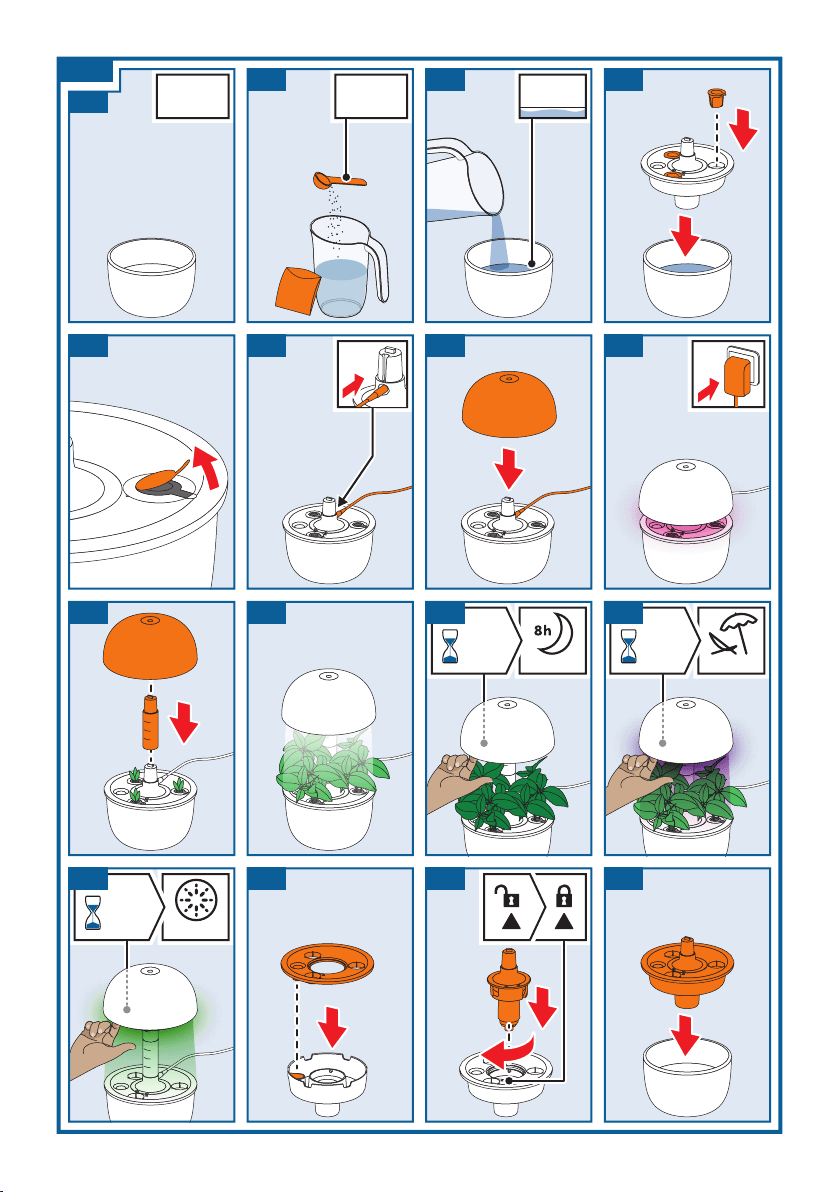 8h