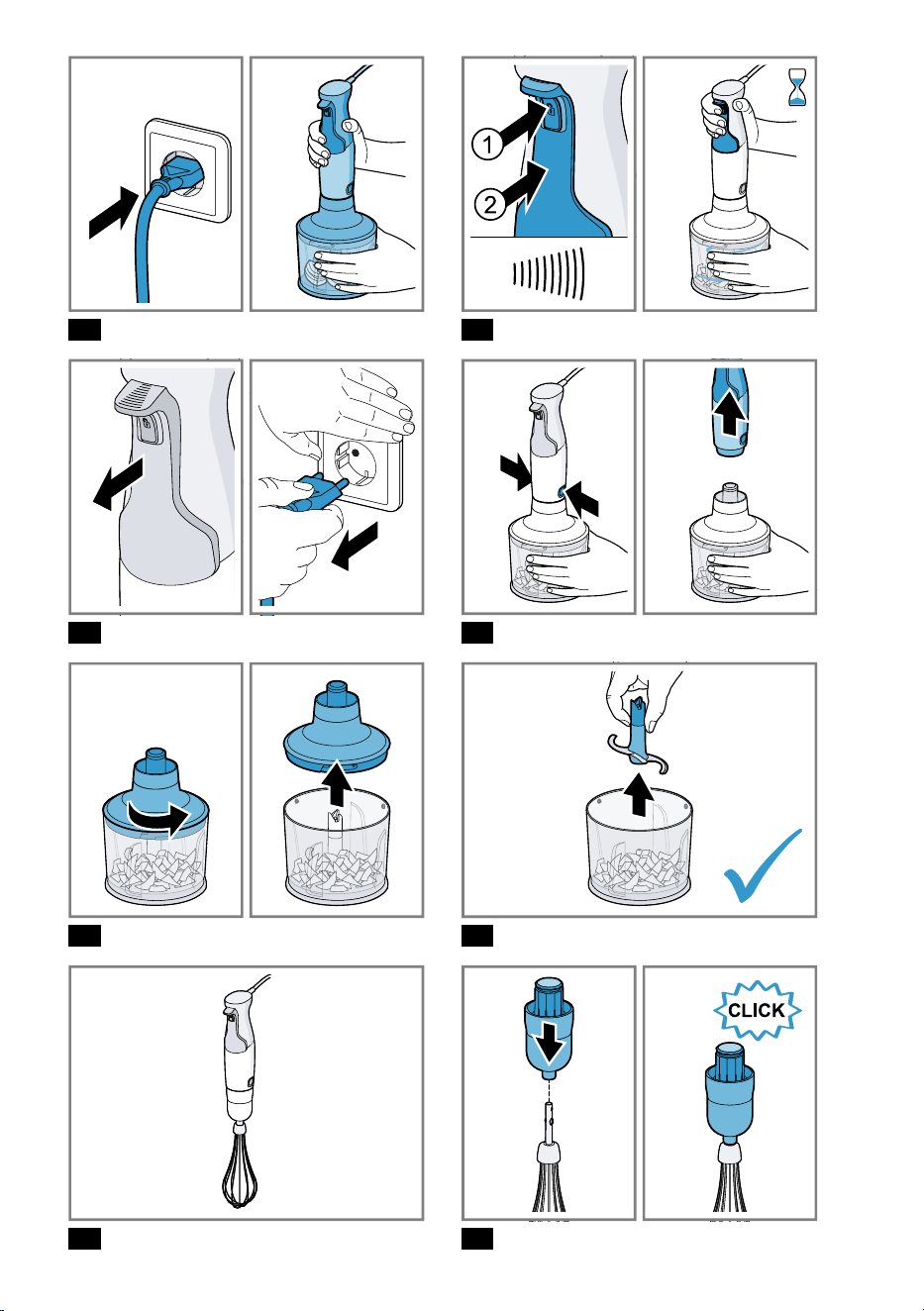 1

2

CLICK