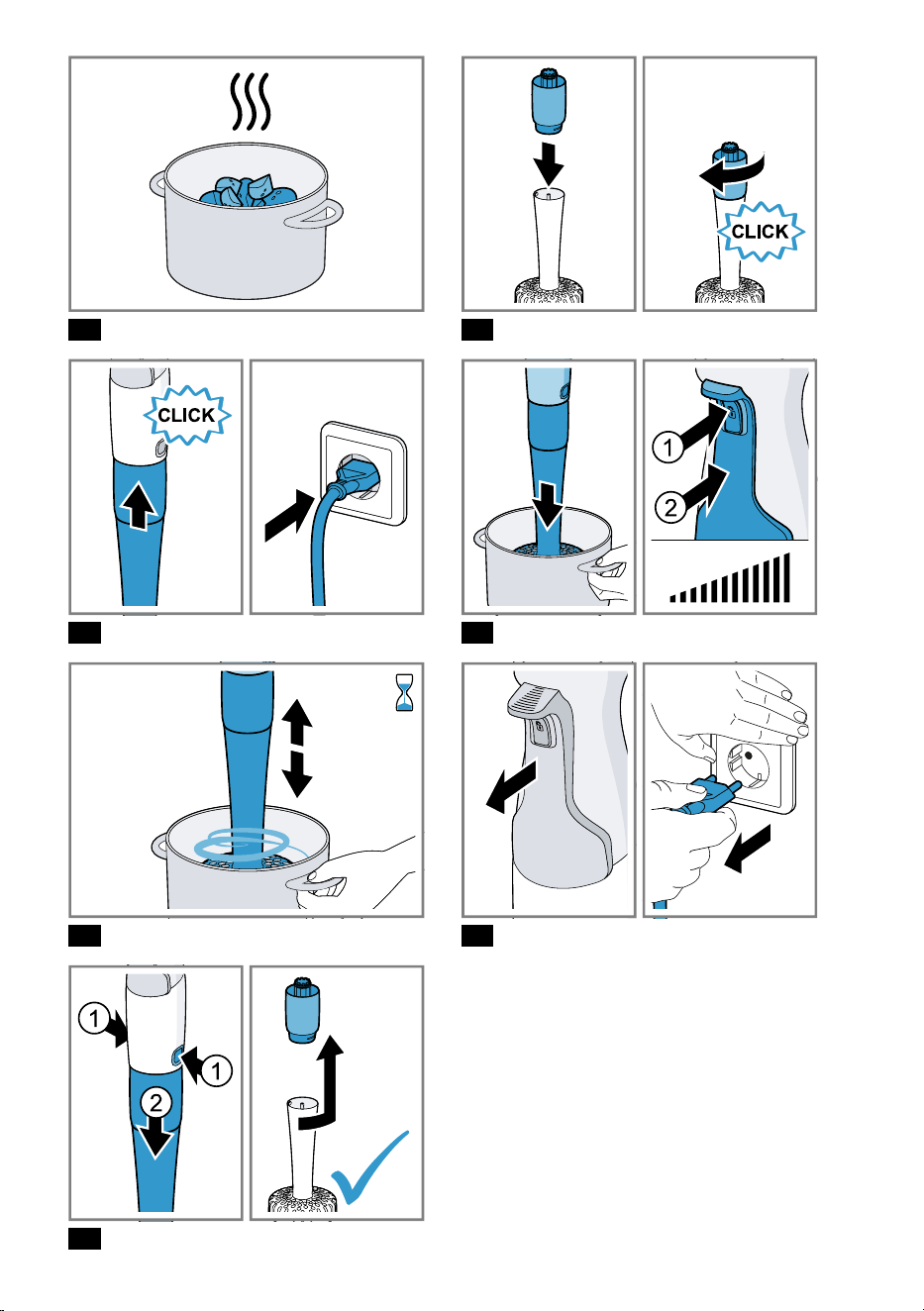 CLICK

CLICK

1
2

1
1
2