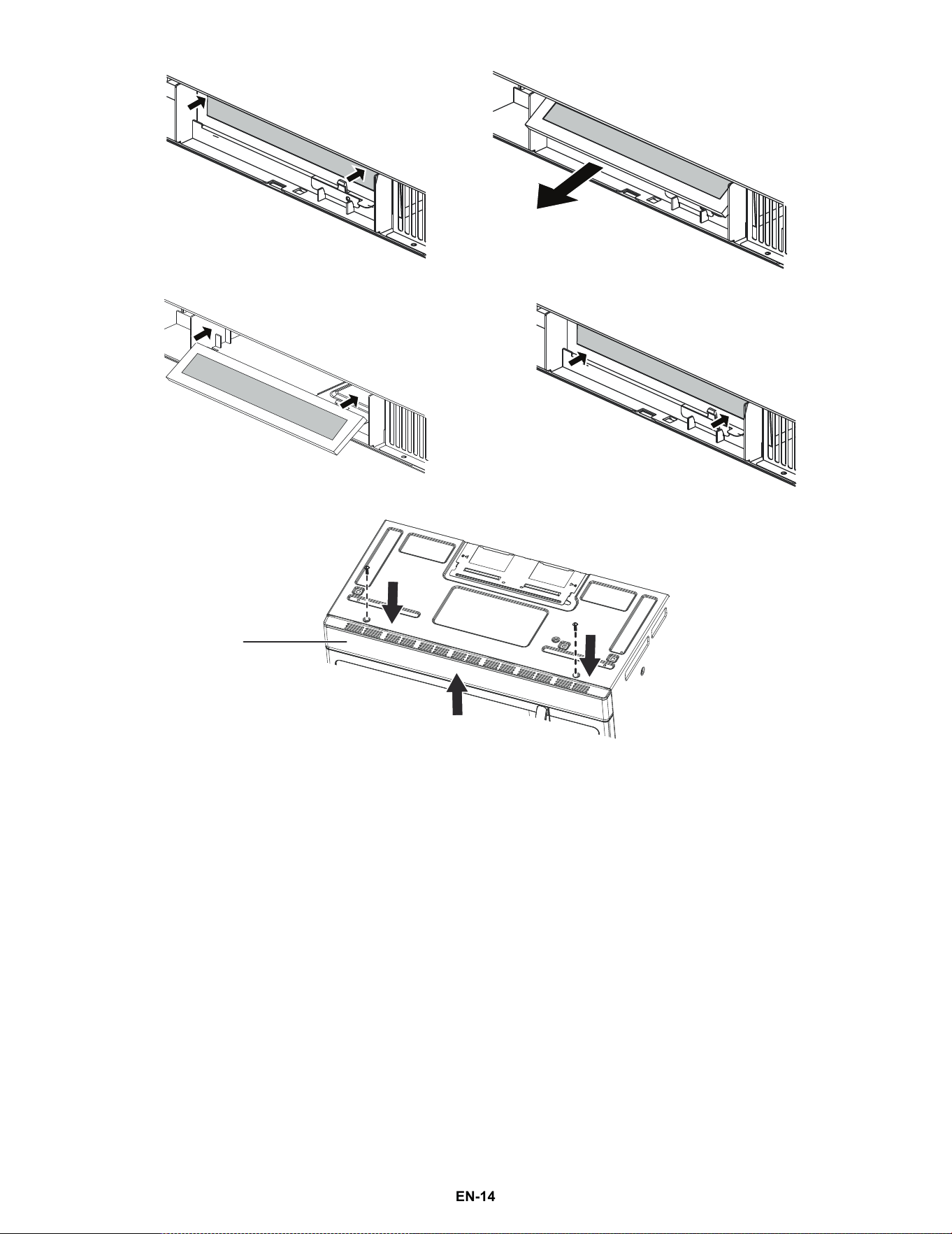 EN-14