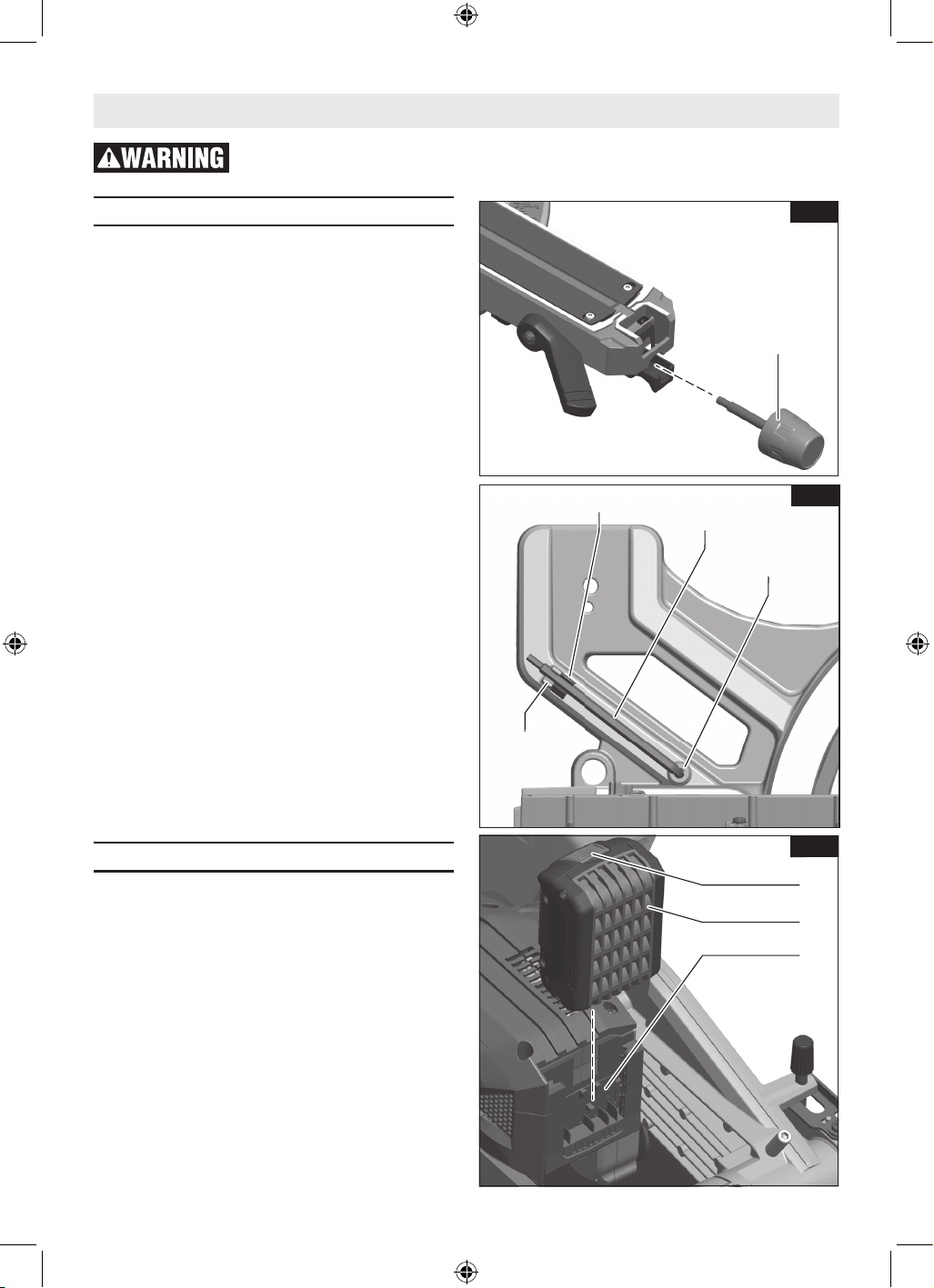 WARNING