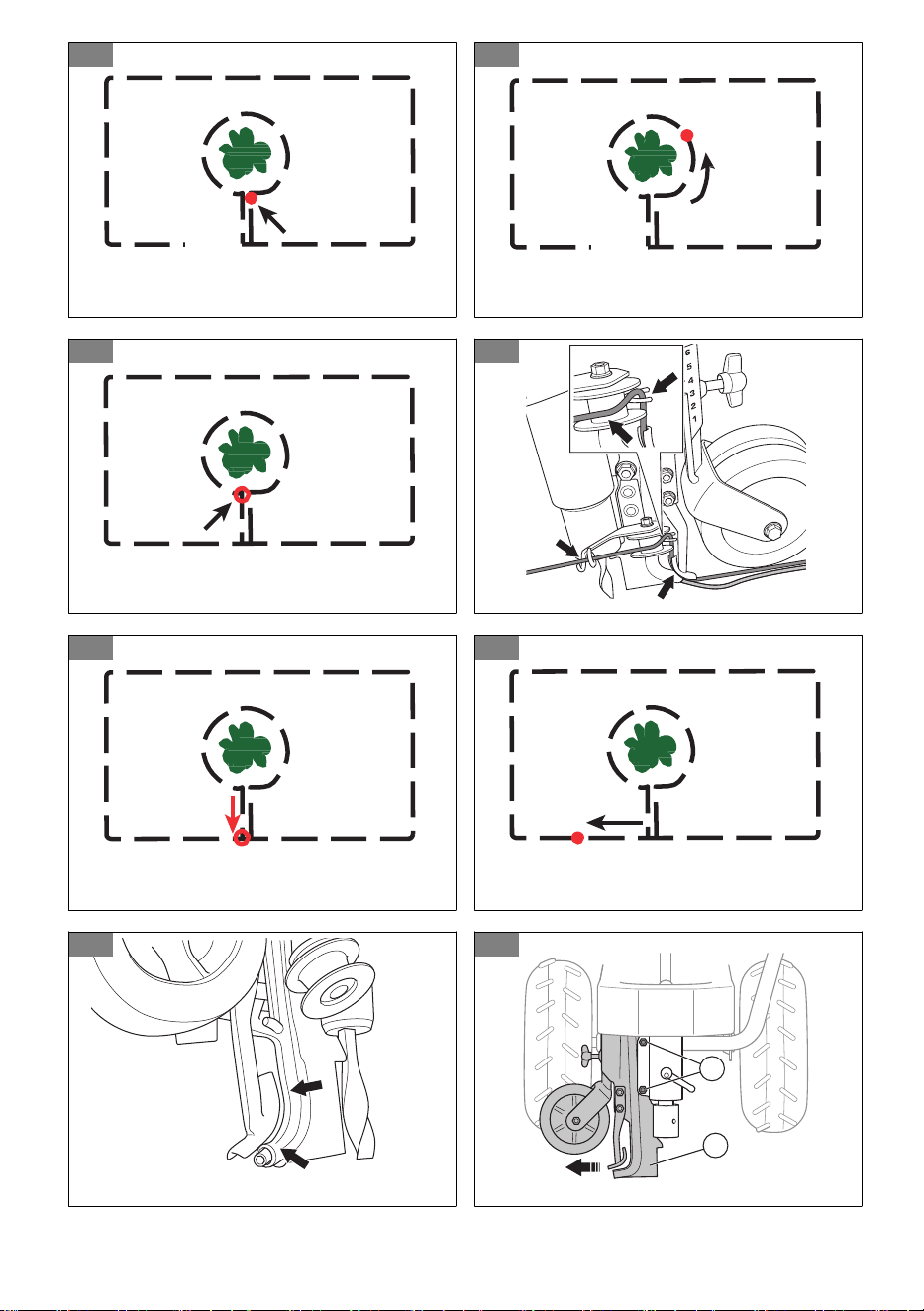 6
5
4
3
2
1