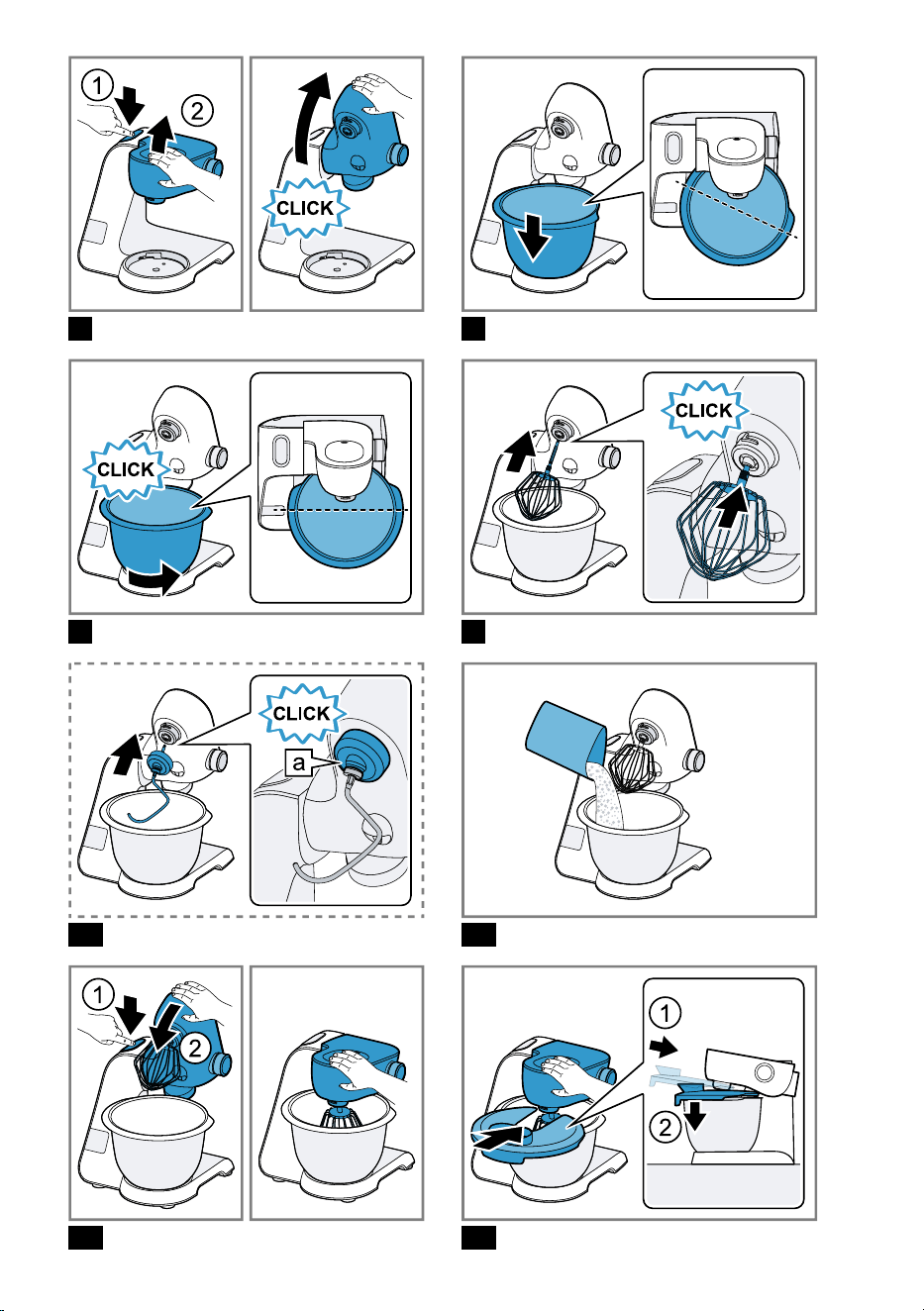 1
2
CLICK

CLICK

CLICK

CLICK
a

1
2

1
2