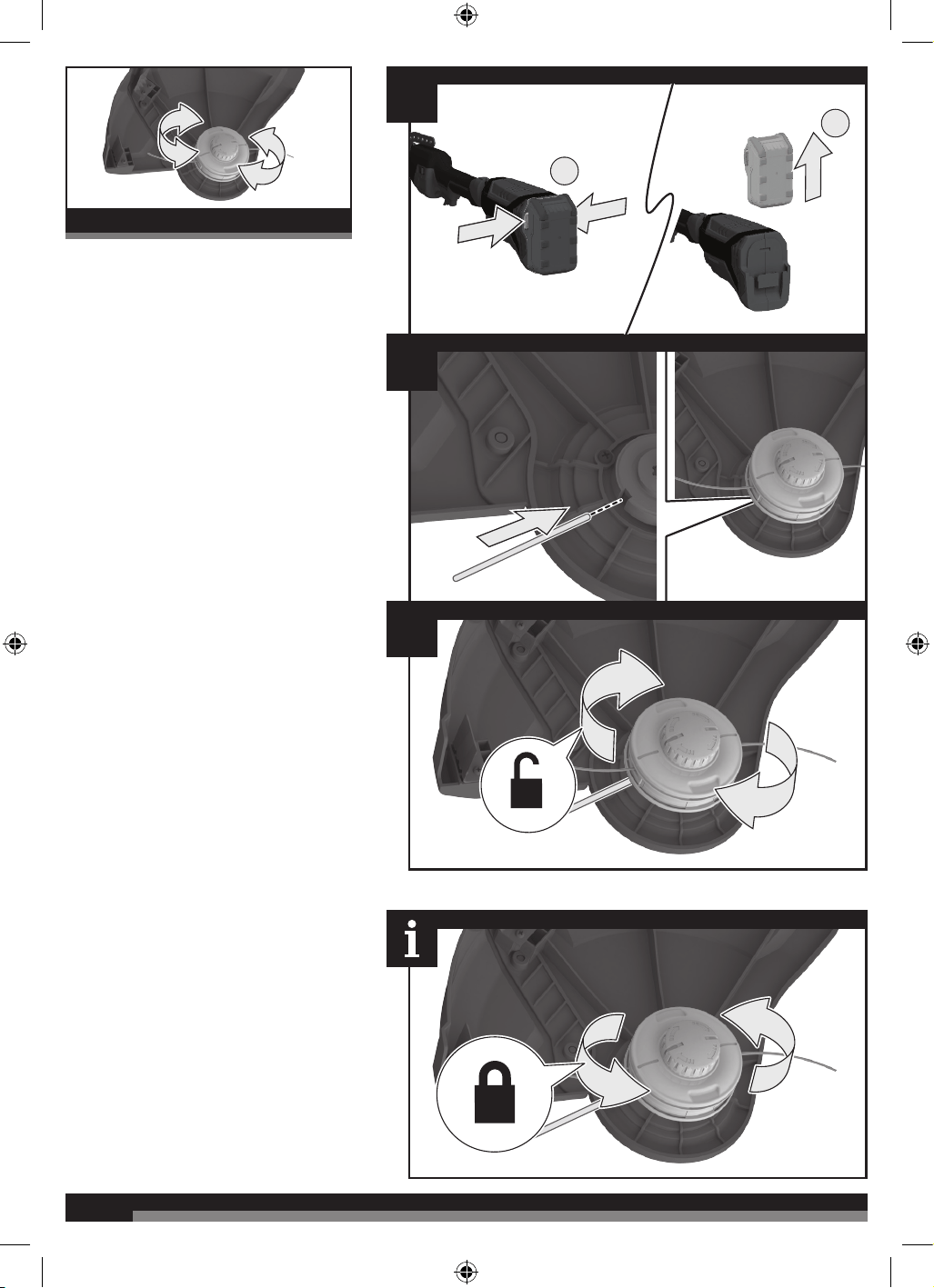 i