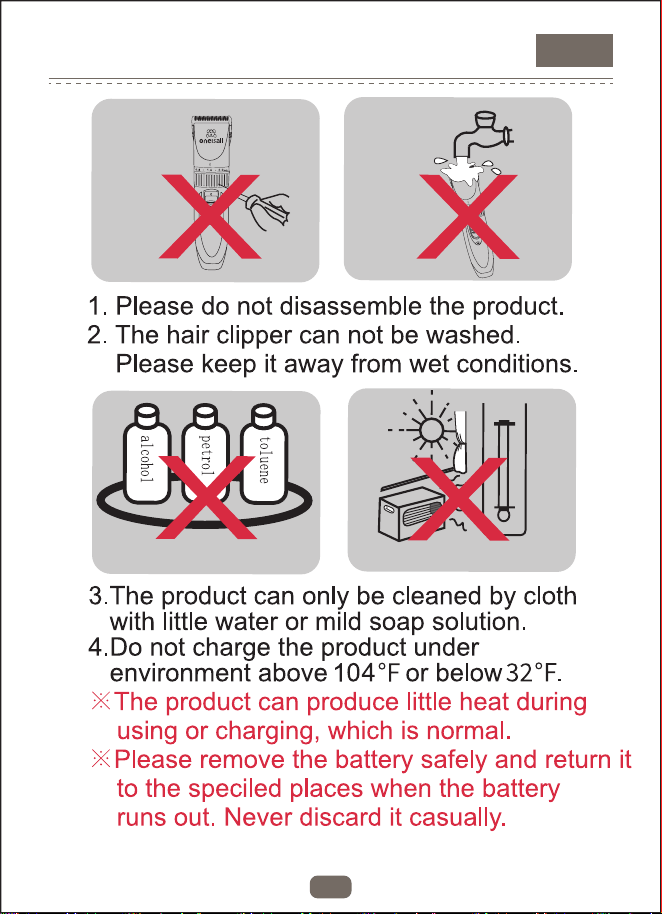 oneisall

1. Please do not disassemble the product.
2. The hair clipper can not be washed. Please keep it away from wet conditions.

alcohol
petrol
toluene

3.The product can only be cleaned by cloth with little water or mild soap solution.
4.Do not charge the product under environment above 104°F or below 32°F.
※The product can produce little heat during using or charging, which is normal.
※Please remove the battery safely and return it to the speciled places when the battery runs out. Never discard it casually.