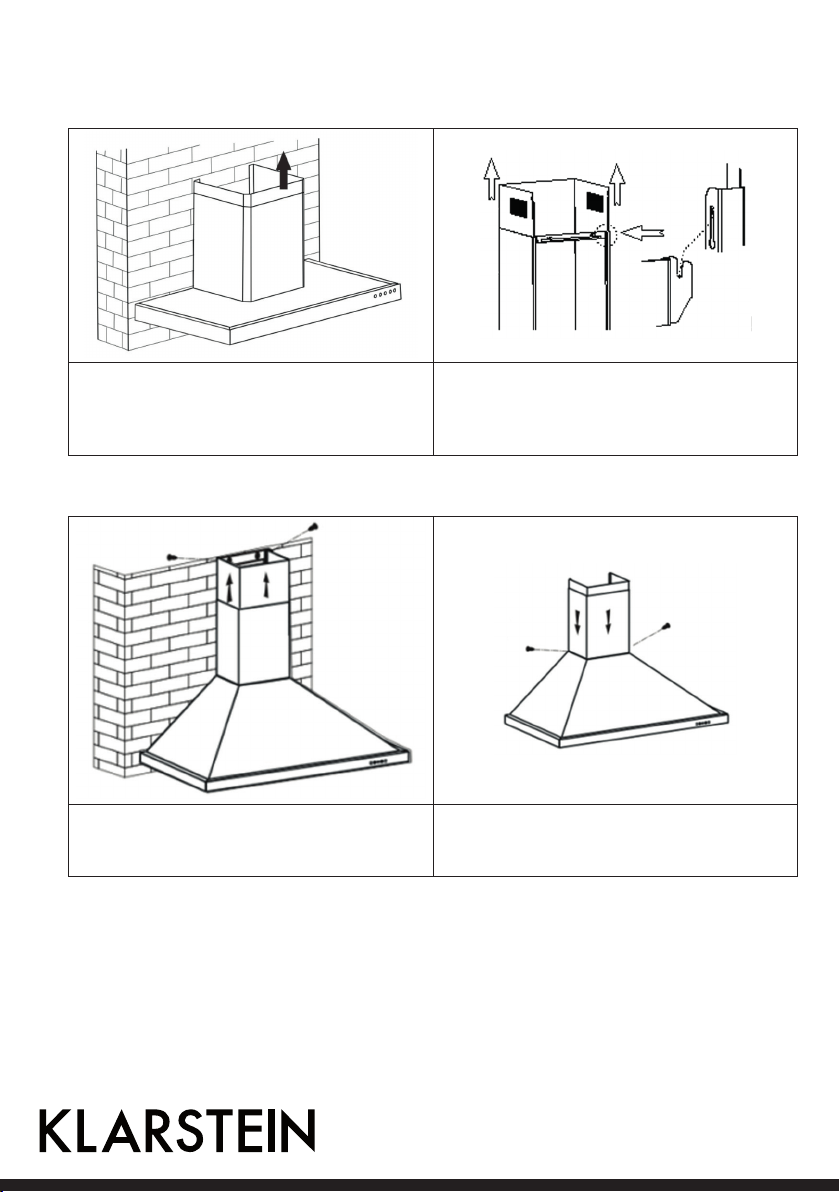 KLARSTEIN