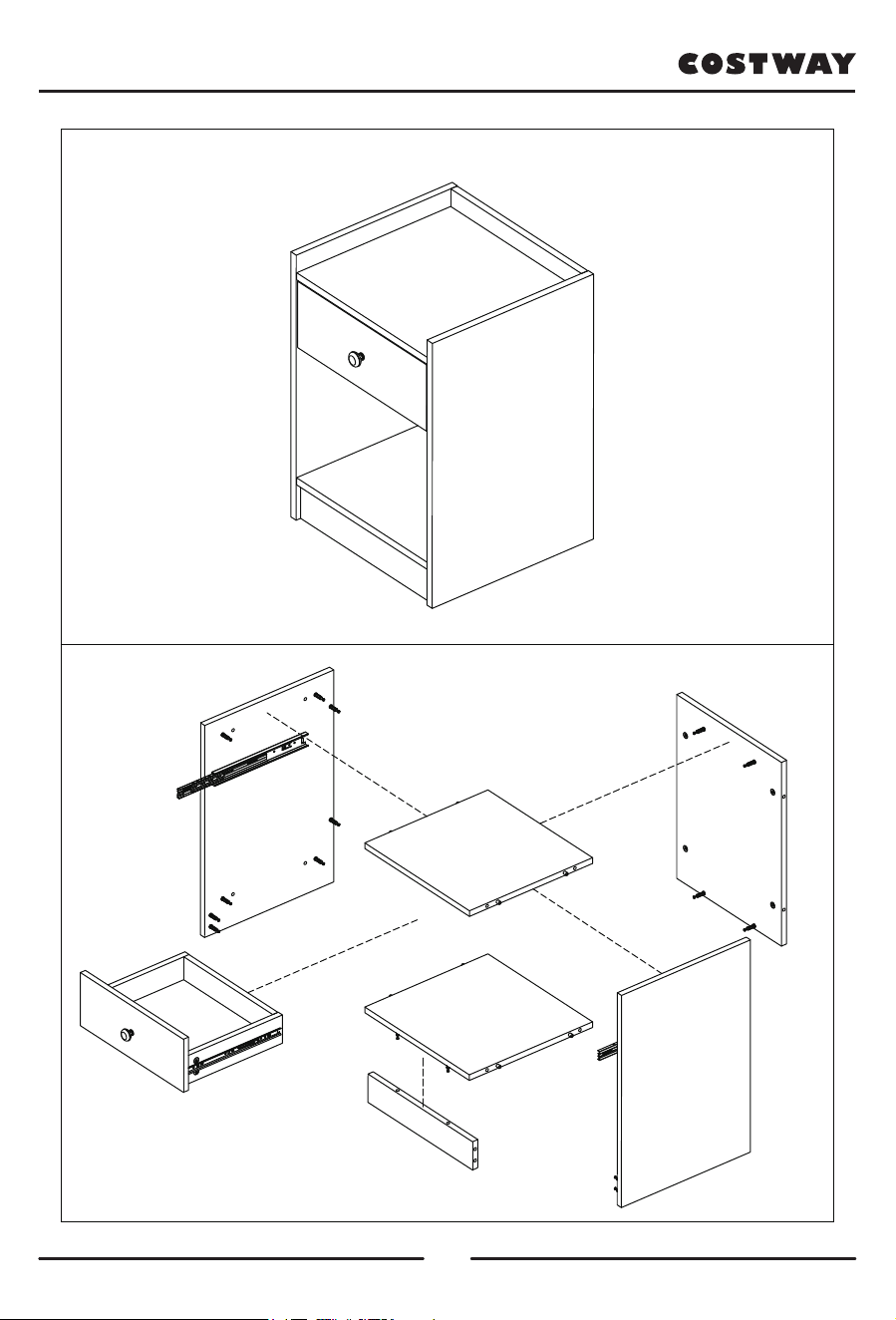 COSTWAY