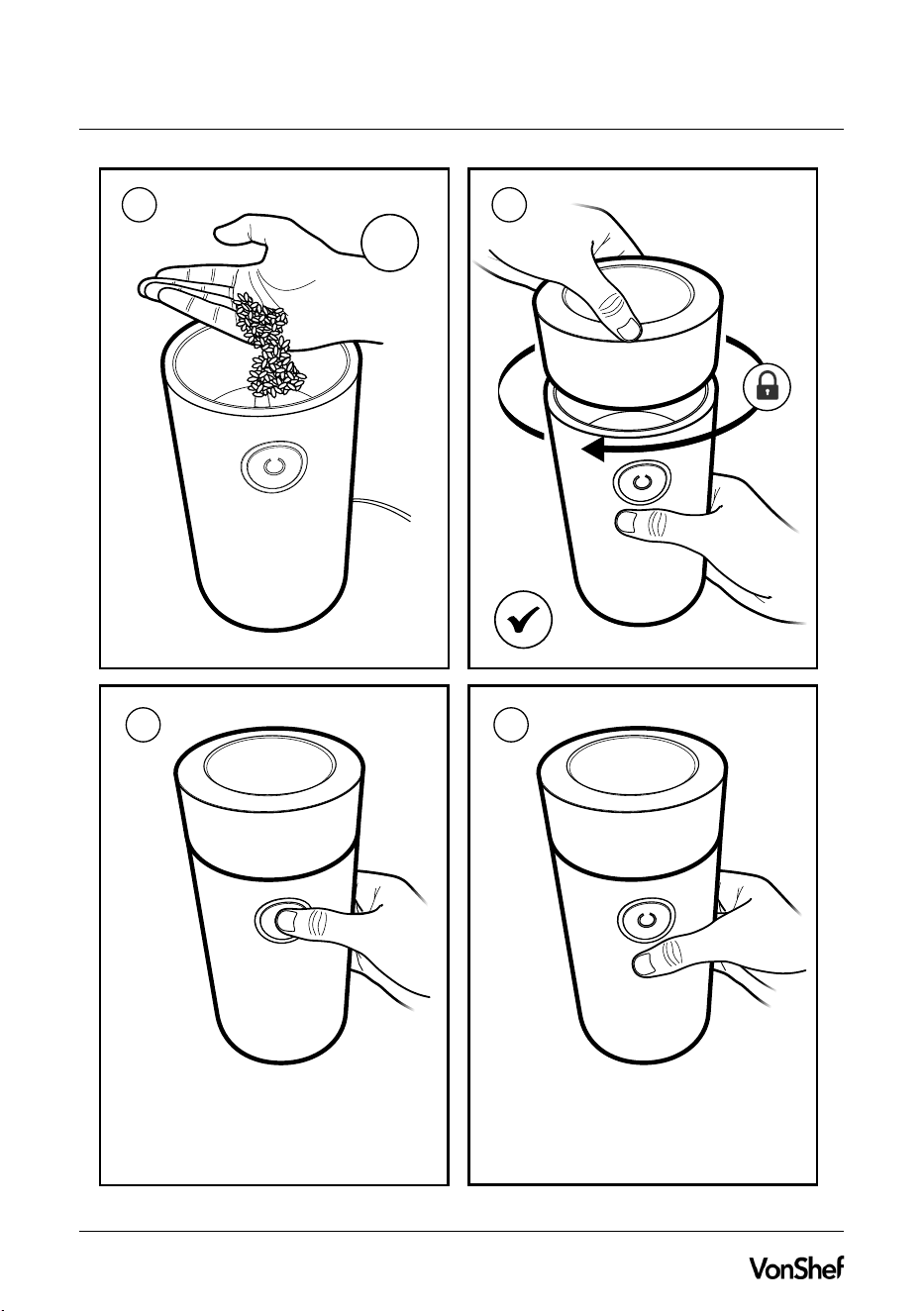 VonShef