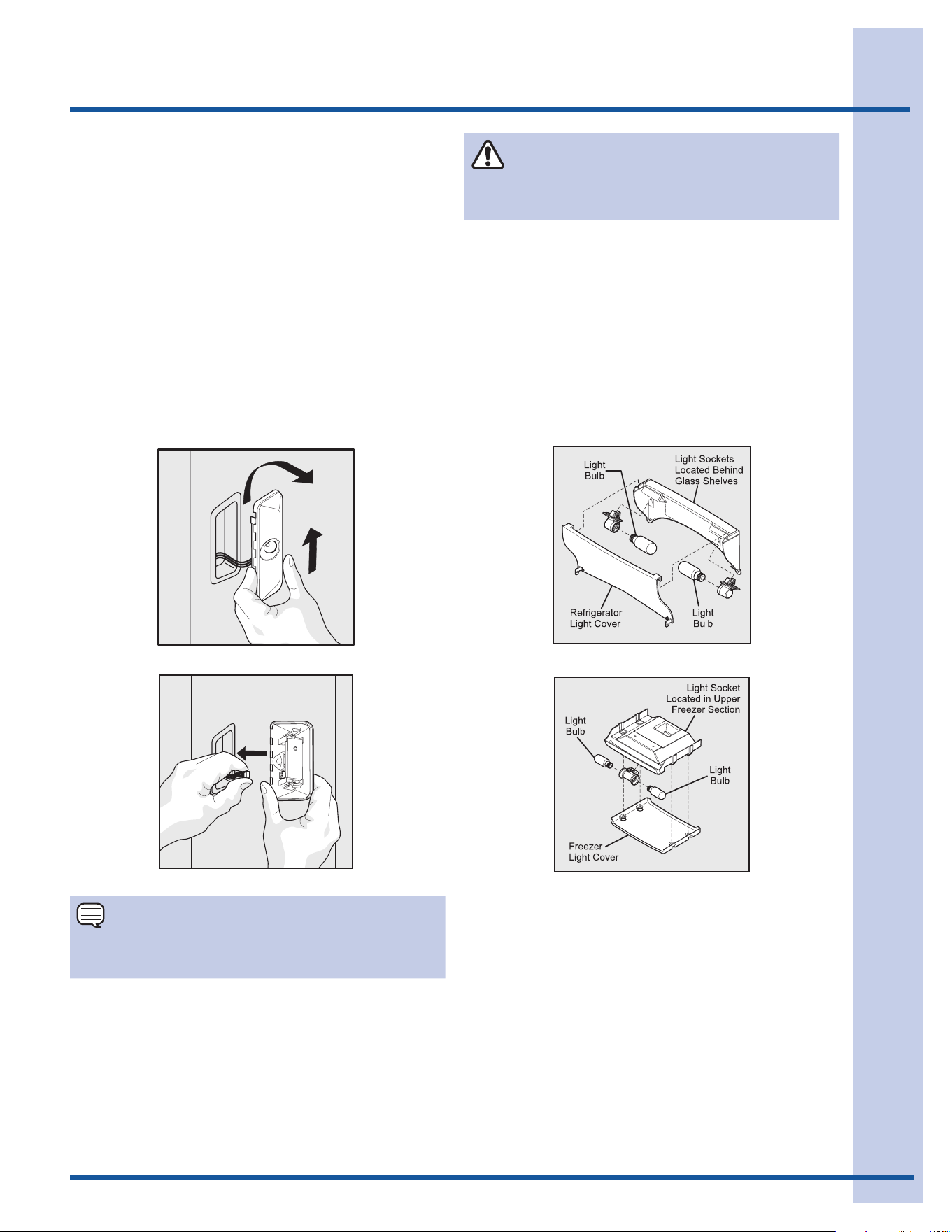 Light Bulb

Light Sockets Located Behind Glass Shelves

Refrigerator Light Cover

Light Bulb

Light Socket Located in Upper Freezer Section

Light Bulb

Light Bulb

Freezer Light Cover