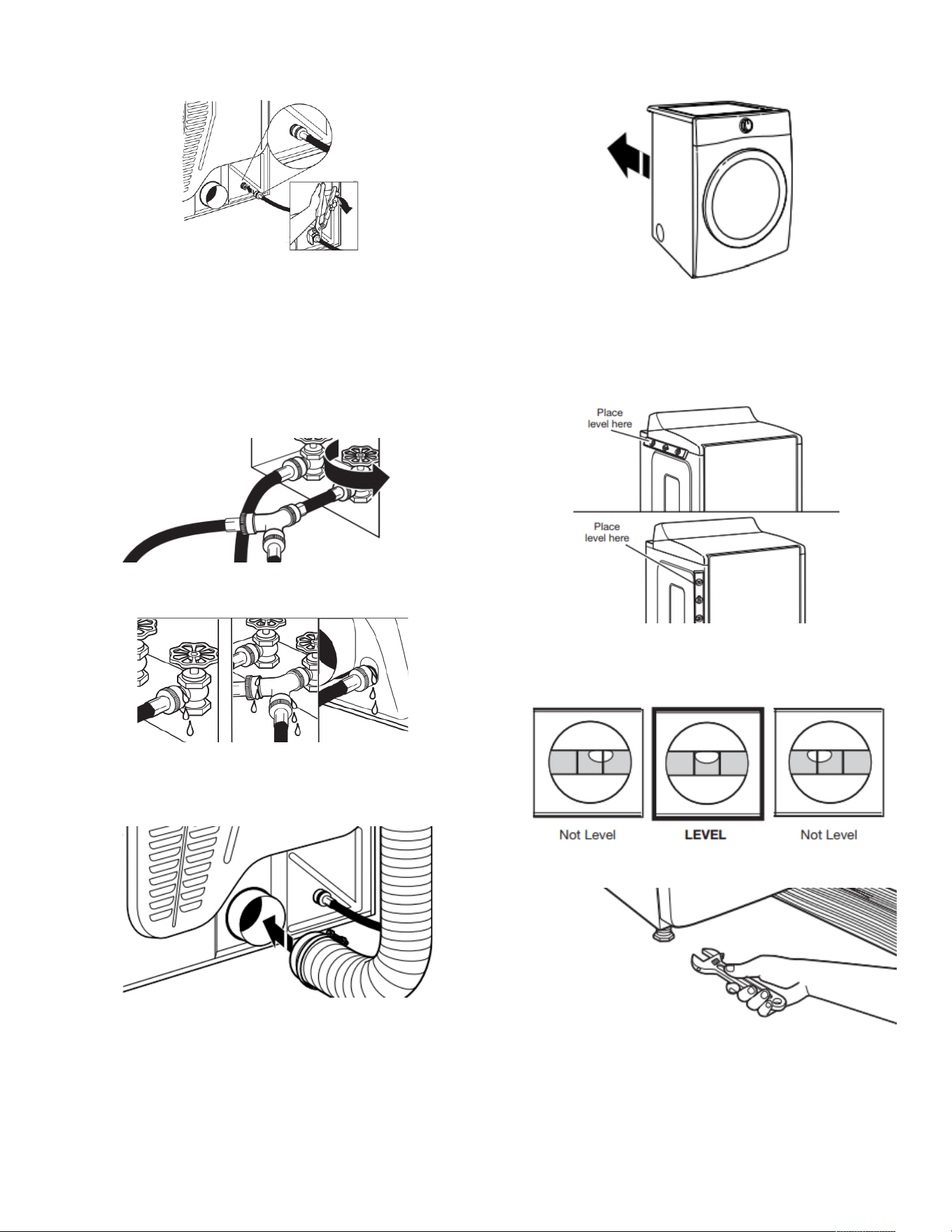 Place level here

Place level here

Not Level

LEVEL

Not Level